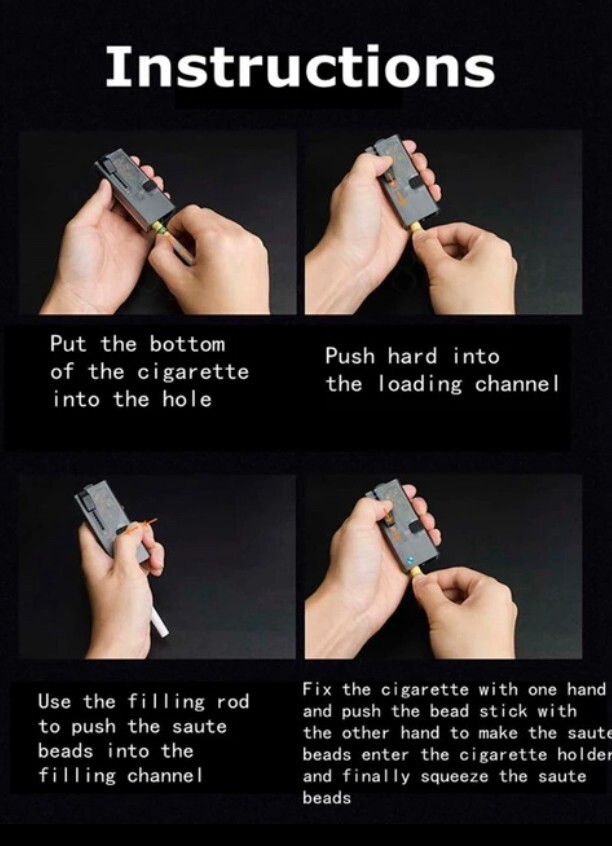 Instructions

Put the bottom of the cigarette into the hole

Push hard into the loading channel

Use the filling rod to push the saute beads into the filling channel

Fix the cigarette with one hand and push the bead stick with the other hand to make the saute beads enter the cigarette holder and finally squeeze the saute beads