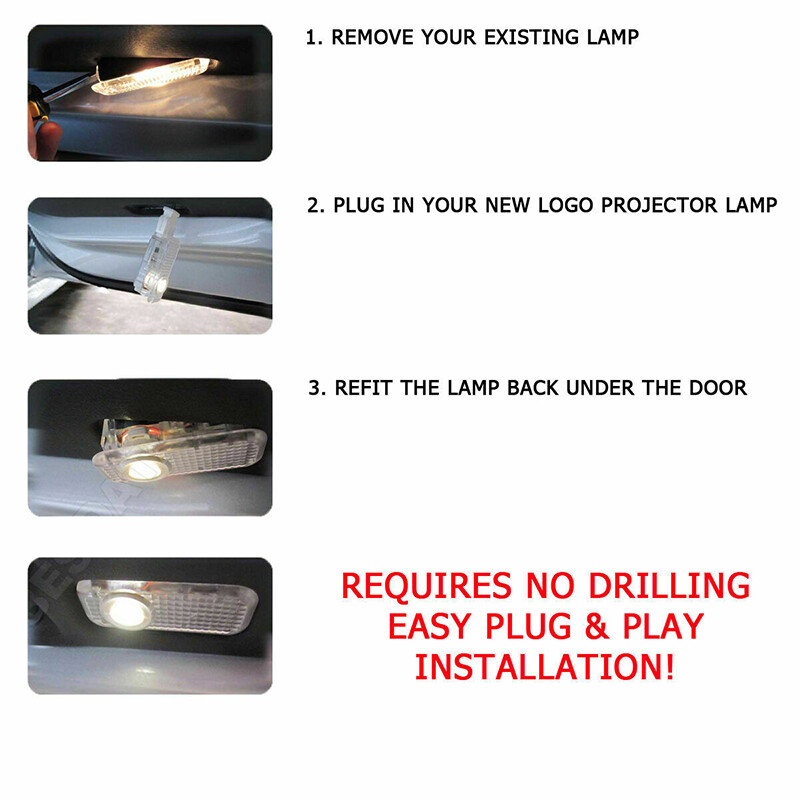 1. REMOVE YOUR EXISTING LAMP

2. PLUG IN YOUR NEW LOGO PROJECTOR LAMP

3. REFIT THE LAMP BACK UNDER THE DOOR

REQUIRES NO DRILLING
EASY PLUG & PLAY
INSTALLATION!