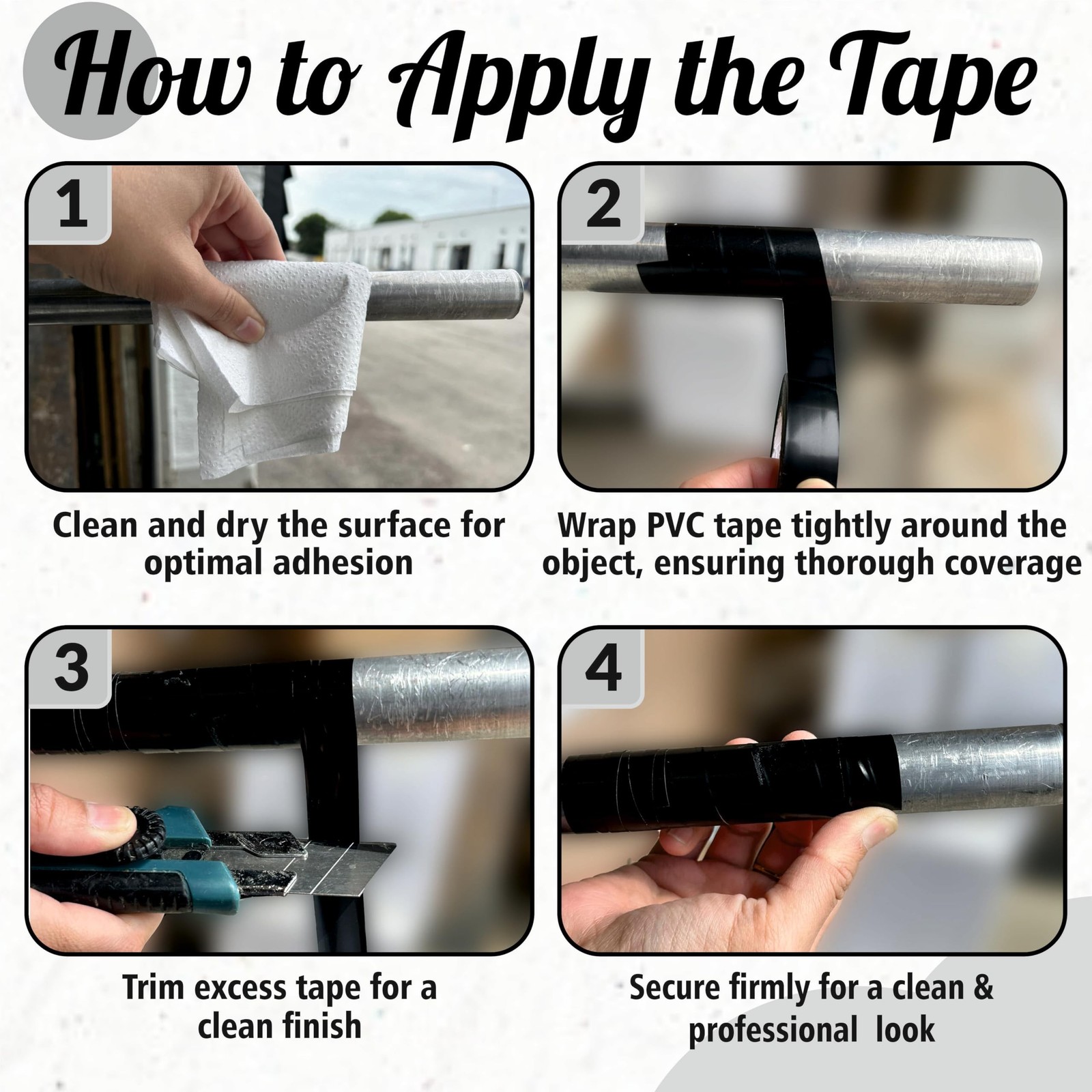 How to Apply the Tape

1

Clean and dry the surface for optimal adhesion

2

Wrap PVC tape tightly around the object, ensuring thorough coverage

3

Trim excess tape for a clean finish

4

Secure firmly for a clean & professional look