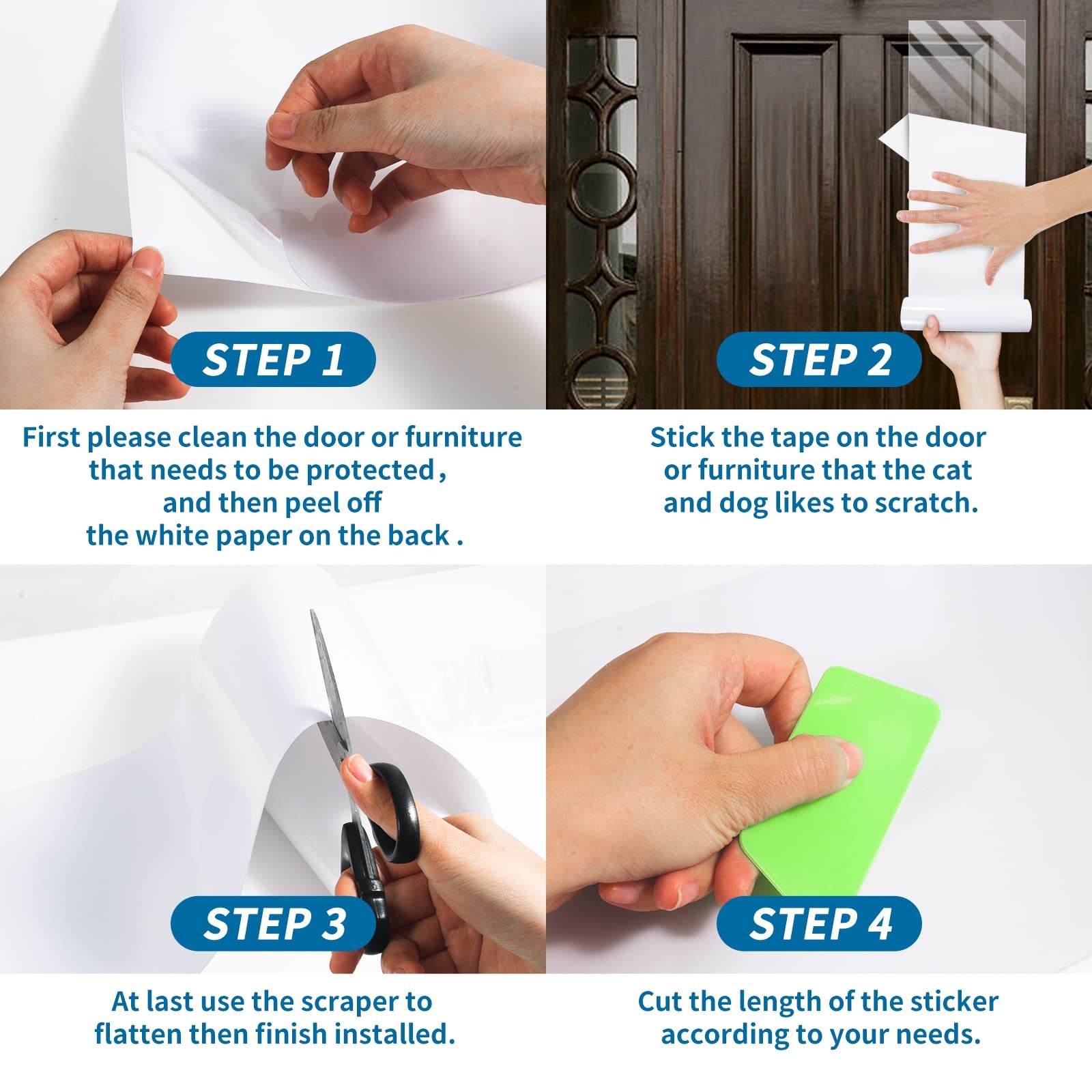 STEP 1

First please clean the door or furniture that needs to be protected, and then peel off the white paper on the back .

STEP 2

Stick the tape on the door or furniture that the cat and dog likes to scratch.

STEP 3

At last use the scraper to flatten then finish installed.

STEP 4

Cut the length of the sticker according to your needs.