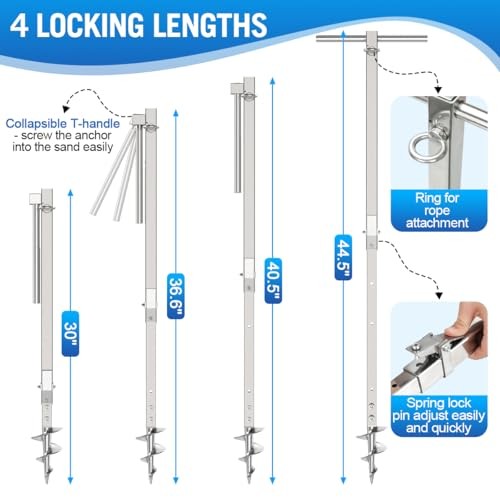 4 LOCKING LENGTHS

Collapsible T-handle - screw the anchor into the sand easily

30"

36.6"

40.5"

44.5"

Ring for rope attachment

Spring lock pin adjust easily and quickly