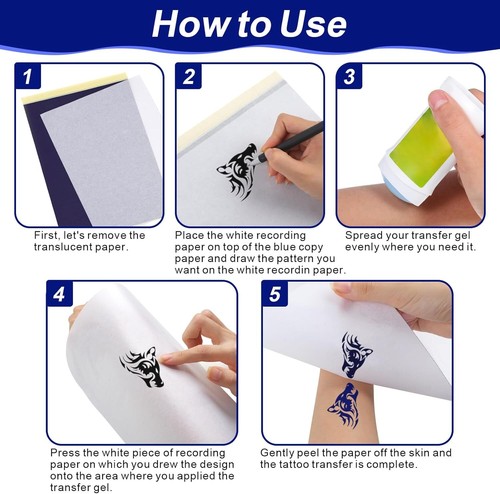 How to Use

1

First, let's remove the translucent paper.

2

Place the white recording paper on top of the blue copy paper and draw the pattern you want on the white recordin paper.

3

Spread your transfer gel evenly where you need it.

4

Press the white piece of recording paper on which you drew the design onto the area where you applied the transfer gel.

5

Gently peel the paper off the skin and the tattoo transfer is complete.