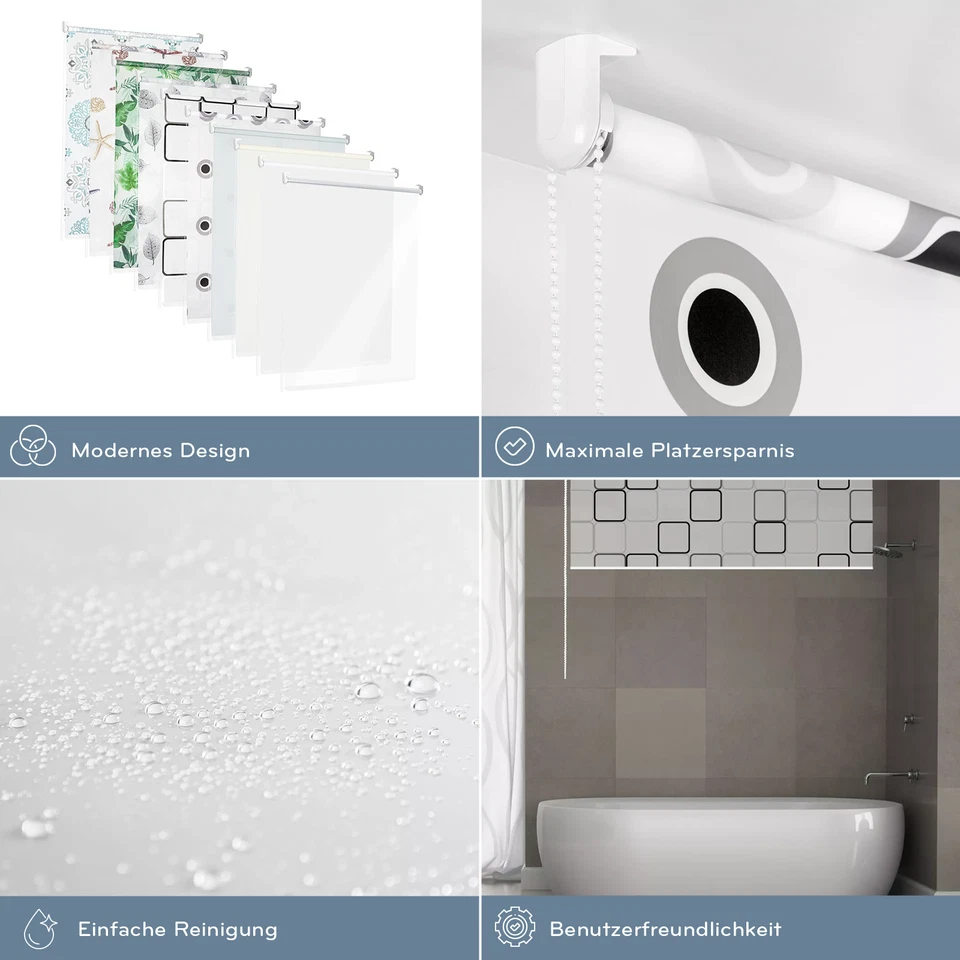 Modernes Design

Maximale Platzersparnis

Einfache Reinigung

Benutzerfreundlichkeit