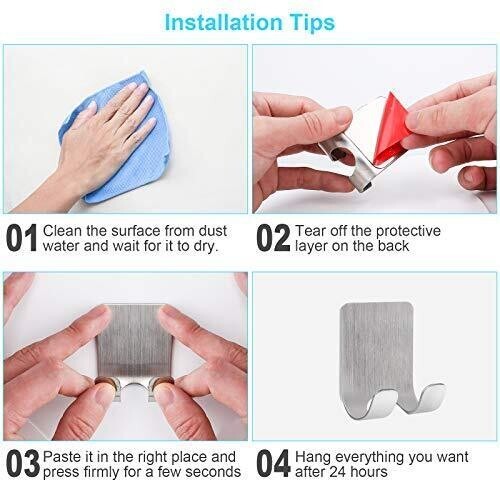 Installation Tips

01 Clean the surface from dust water and wait for it to dry.

02 Tear off the protective layer on the back

03 Paste it in the right place and press firmly for a few seconds

04 Hang everything you want after 24 hours