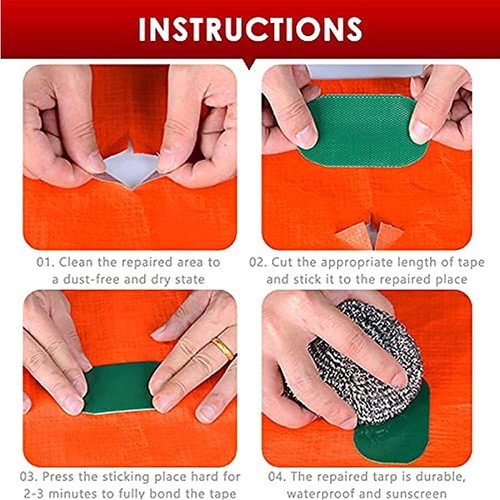 INSTRUCTIONS

01. Clean the repaired area to a dust-free and dry state

02. Cut the appropriate length of tape and stick it to the repaired place

03. Press the sticking place hard for 2-3 minutes to fully bond the tape

04. The repaired tarp is durable, waterproof and sunscreen