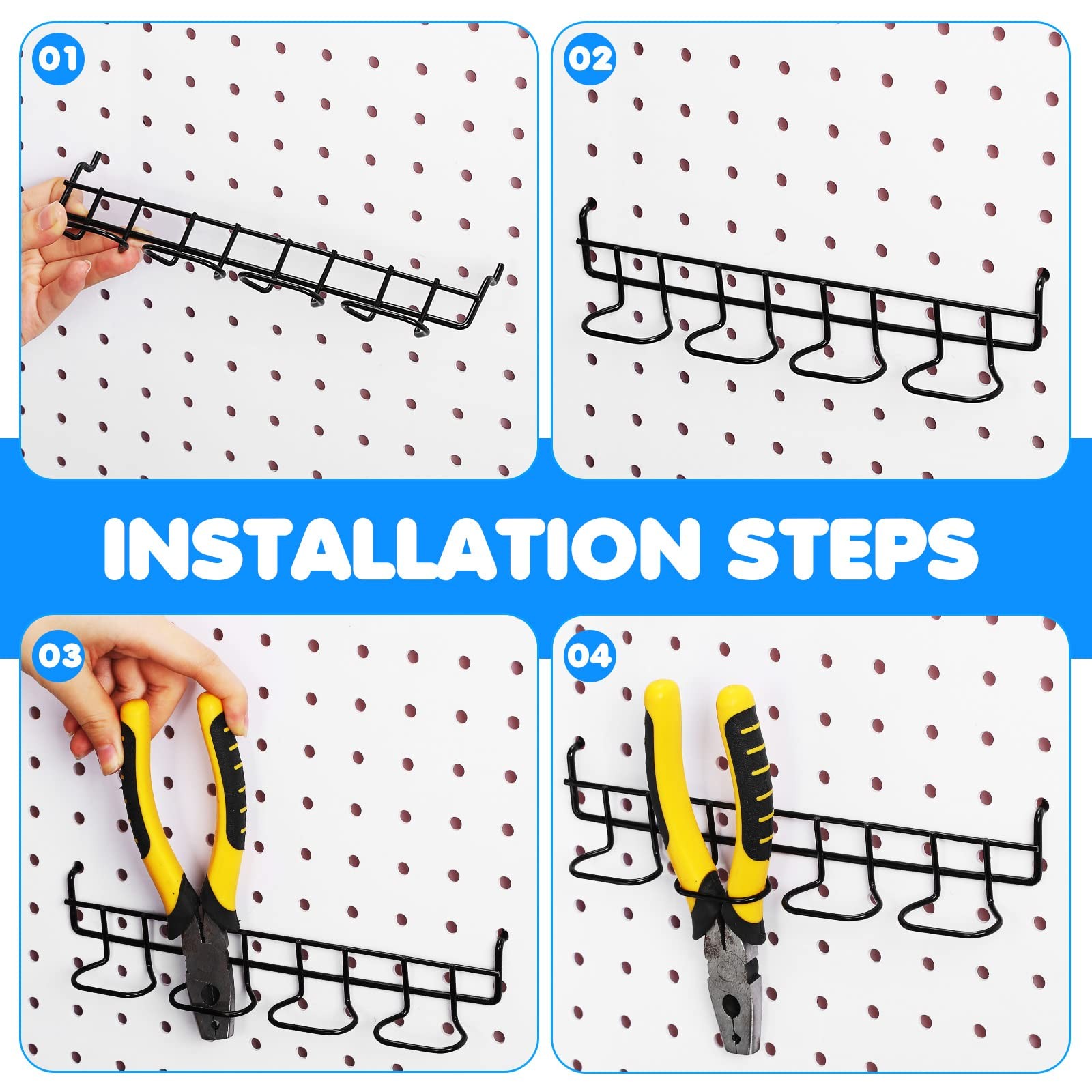 01

02

INSTALLATION STEPS

03

04