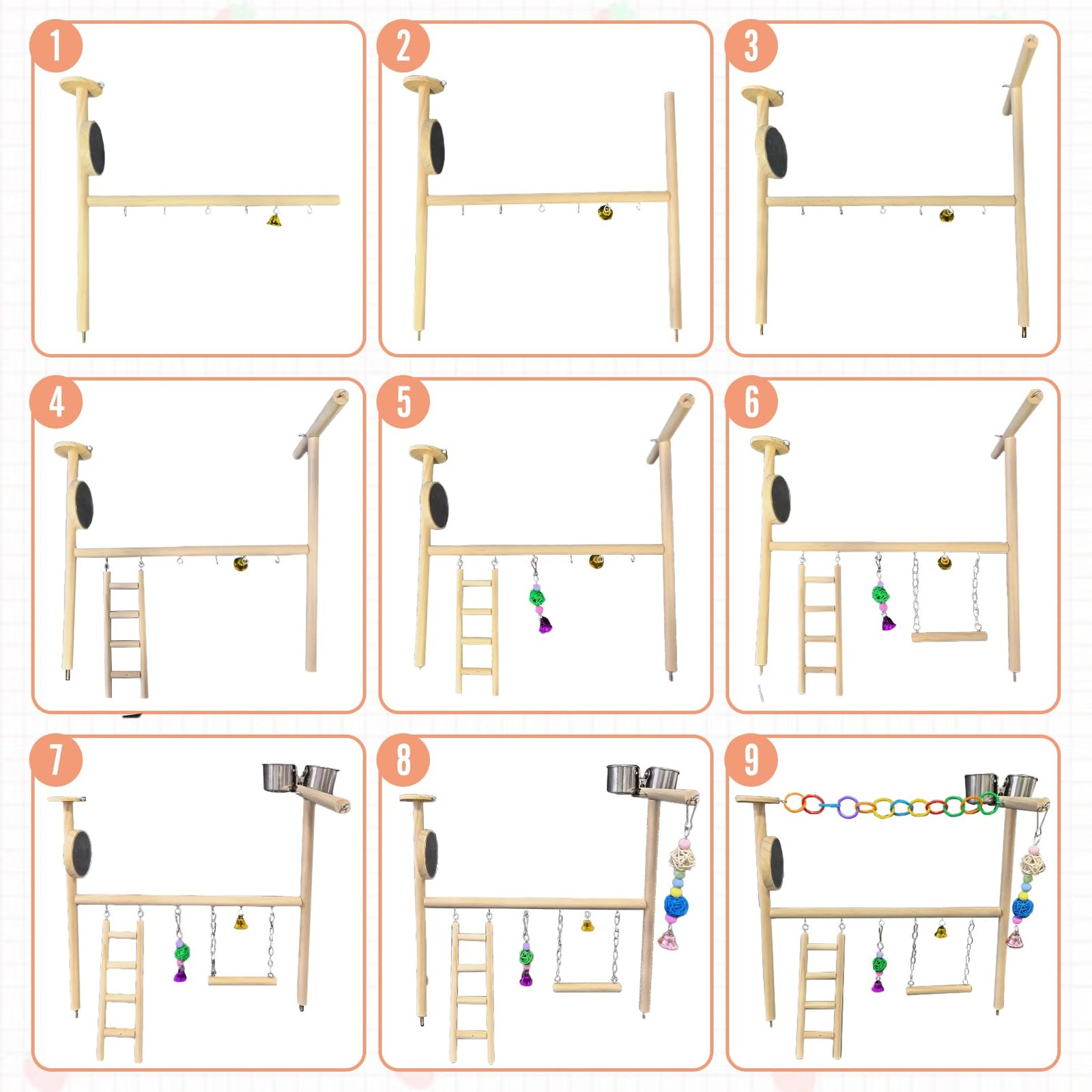 1

2

3

4

5

6

7

8

9