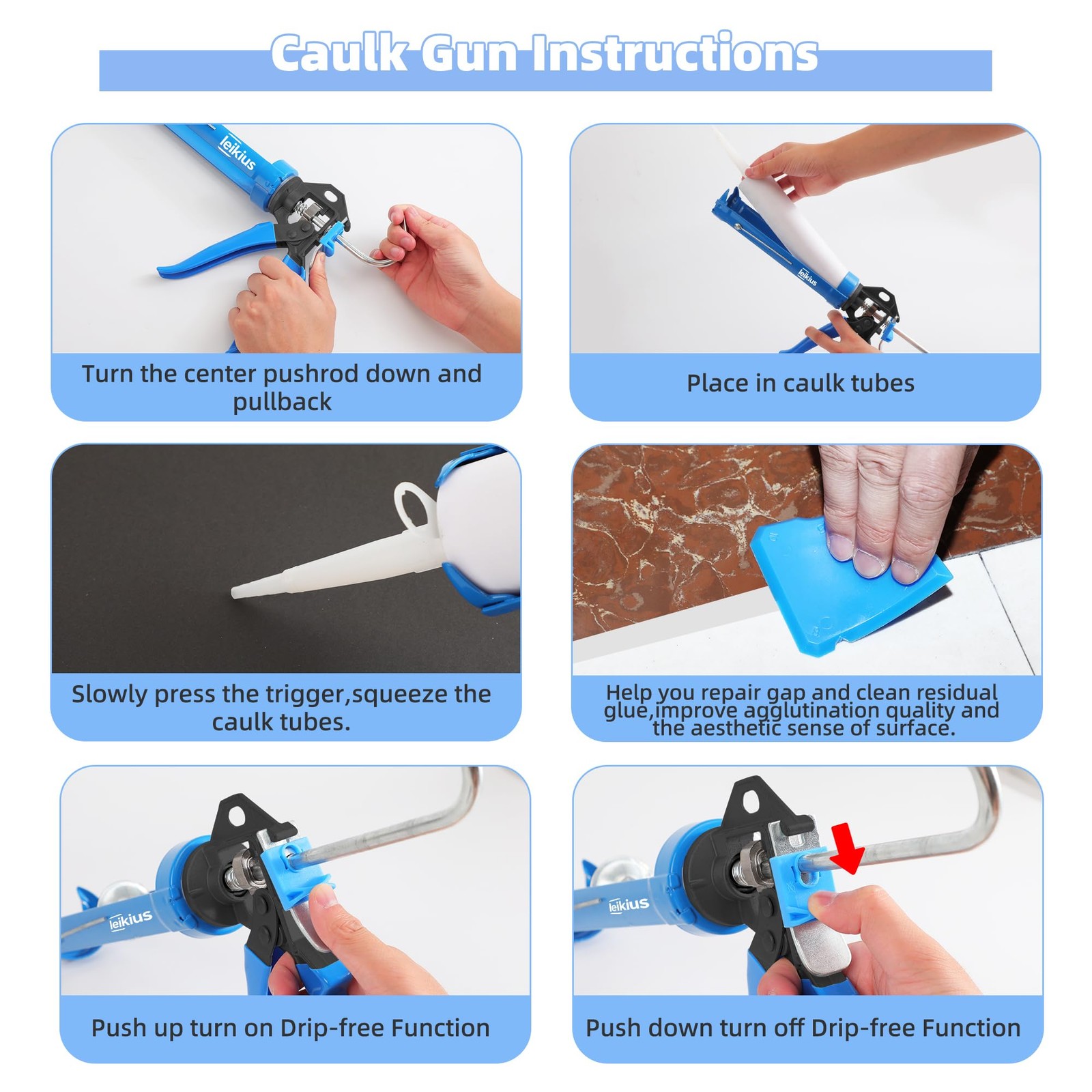 Caulk Gun Instructions

leikius

Turn the center pushrod down and pullback

leikius

Place in caulk tubes

Slowly press the trigger,squeeze the caulk tubes.

Help you repair gap and clean residual glue,improve agglutination quality and the aesthetic sense of surface.

leikius

Push up turn on Drip-free Function

leikius

Push down turn off Drip-free Function