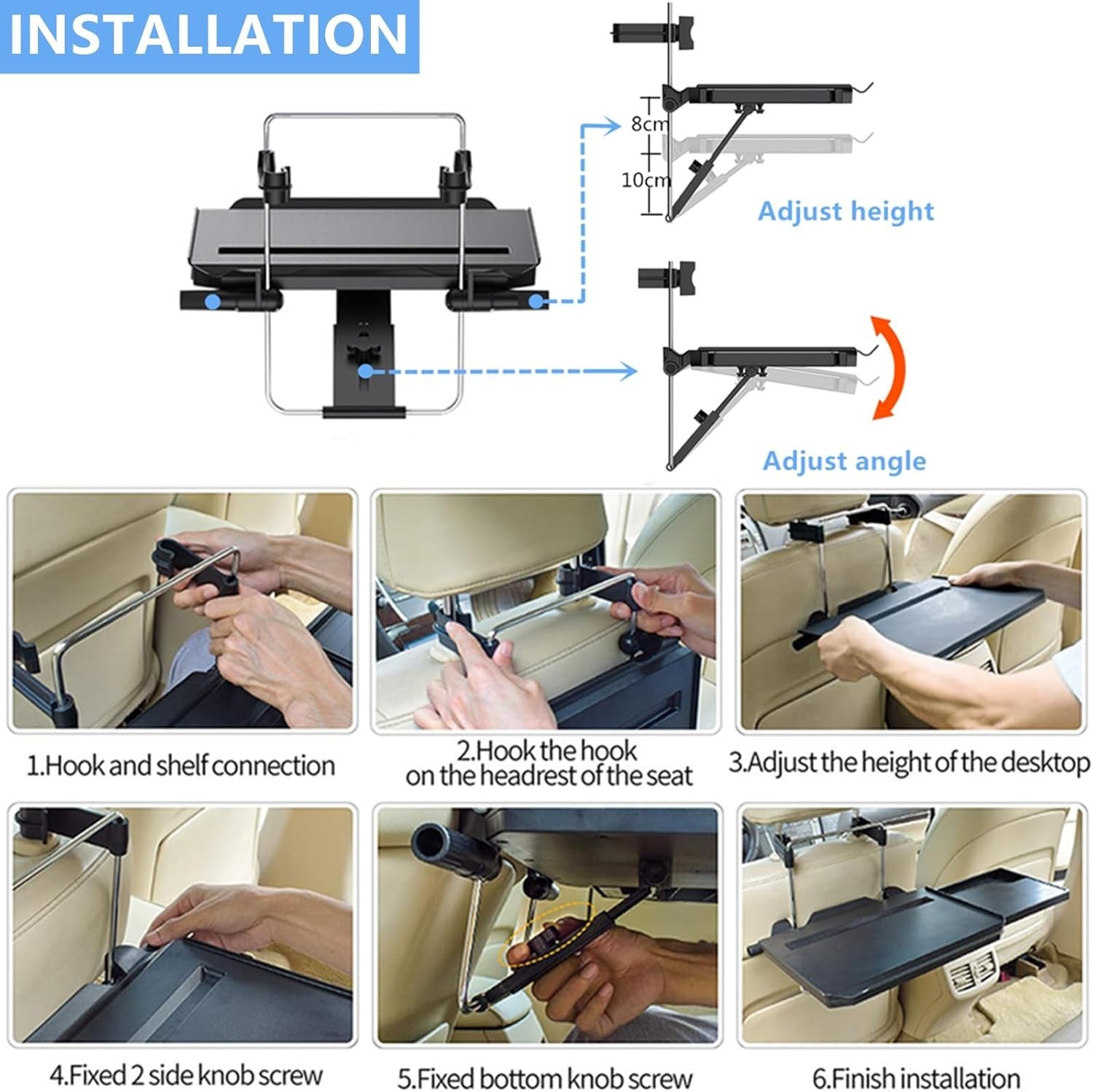 INSTALLATION

8cm

10cm

Adjust height

Adjust angle

1.Hook and shelf connection

2.Hook the hook on the headrest of the seat

3.Adjust the height of the desktop

4.Fixed 2 side knob screw

5.Fixed bottom knob screw

6.Finish installation