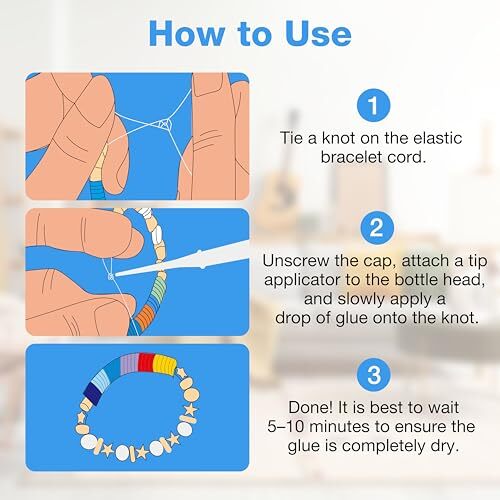 How to Use

1

Tie a knot on the elastic bracelet cord.

2

Unscrew the cap, attach a tip applicator to the bottle head, and slowly apply a drop of glue onto the knot.

3

Done! It is best to wait 5–10 minutes to ensure the glue is completely dry.