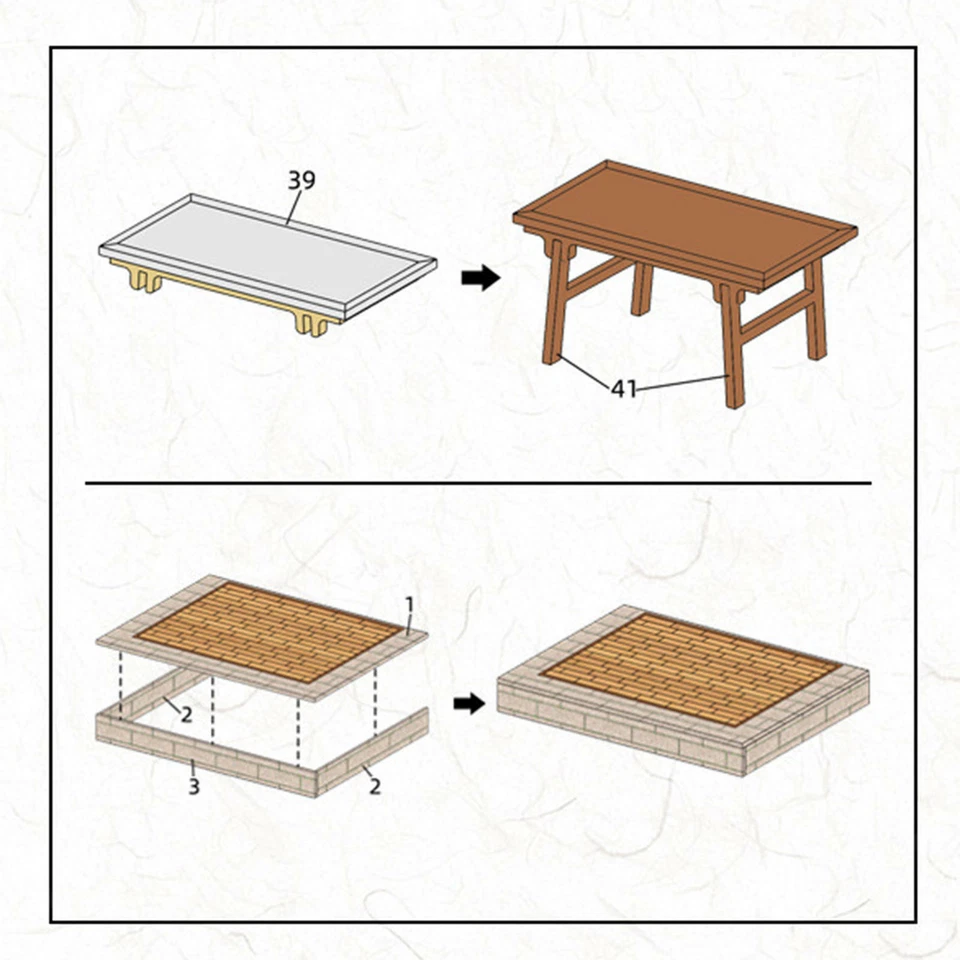 39

41

1

2

3

2