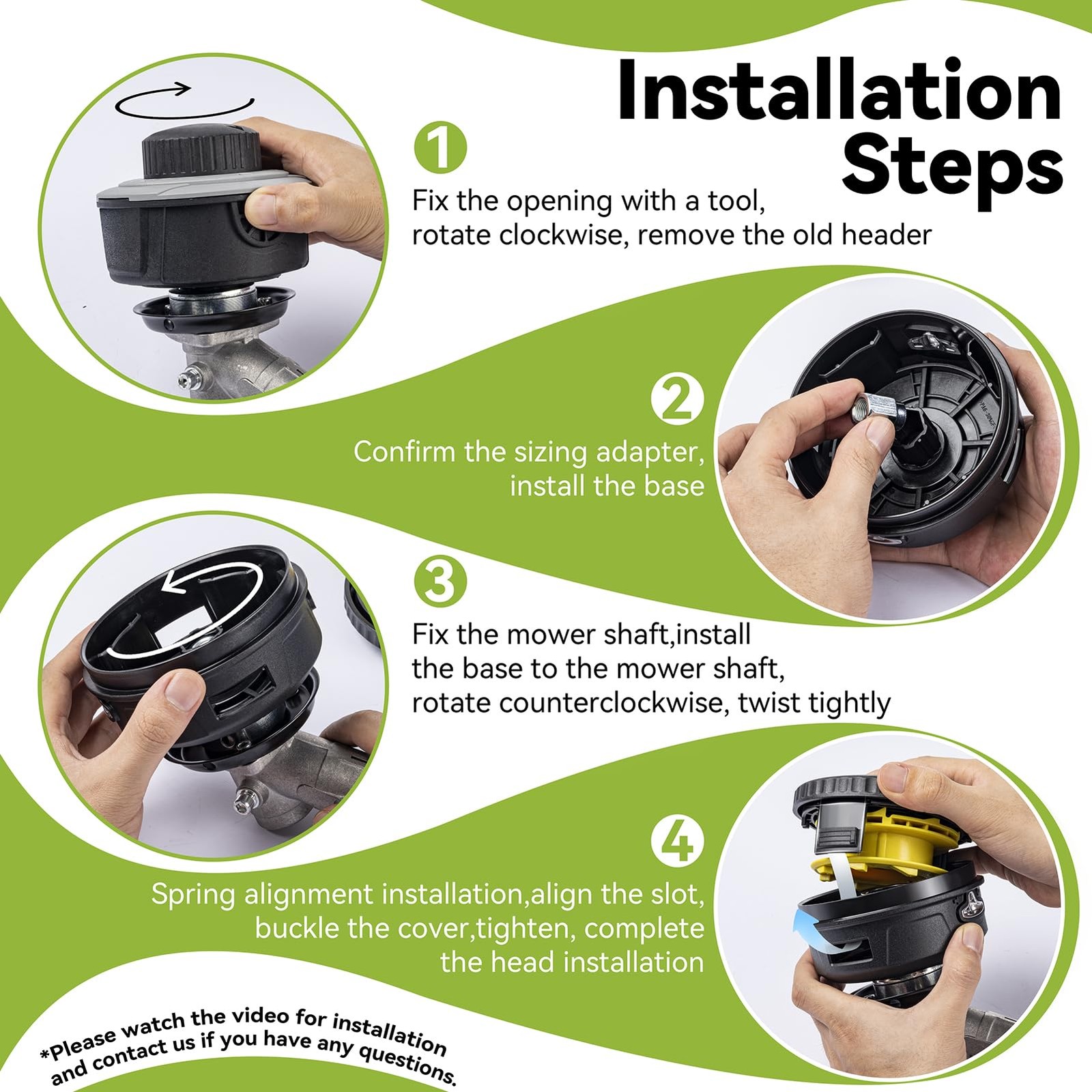 Installation Steps

1

Fix the opening with a tool, rotate clockwise, remove the old header

2

Confirm the sizing adapter, install the base

3

Fix the mower shaft,install the base to the mower shaft, rotate counterclockwise, twist tightly

4

Spring alignment installation,align the slot, buckle the cover,tighten, complete the head installation

*Please watch the video for installation and contact us if you have any questions.