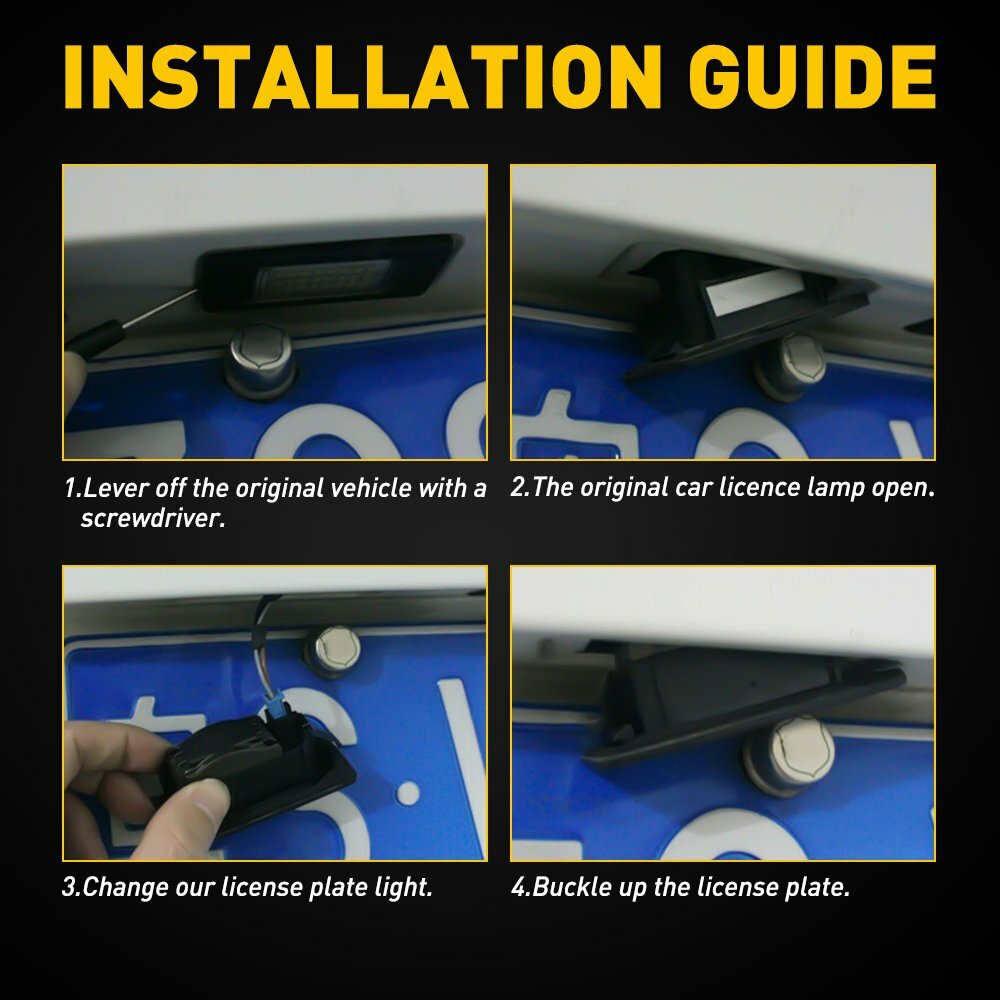 INSTALLATION GUIDE

1.Lever off the original vehicle with a screwdriver.

2.The original car licence lamp open.

3.Change our license plate light.

4.Buckle up the license plate.