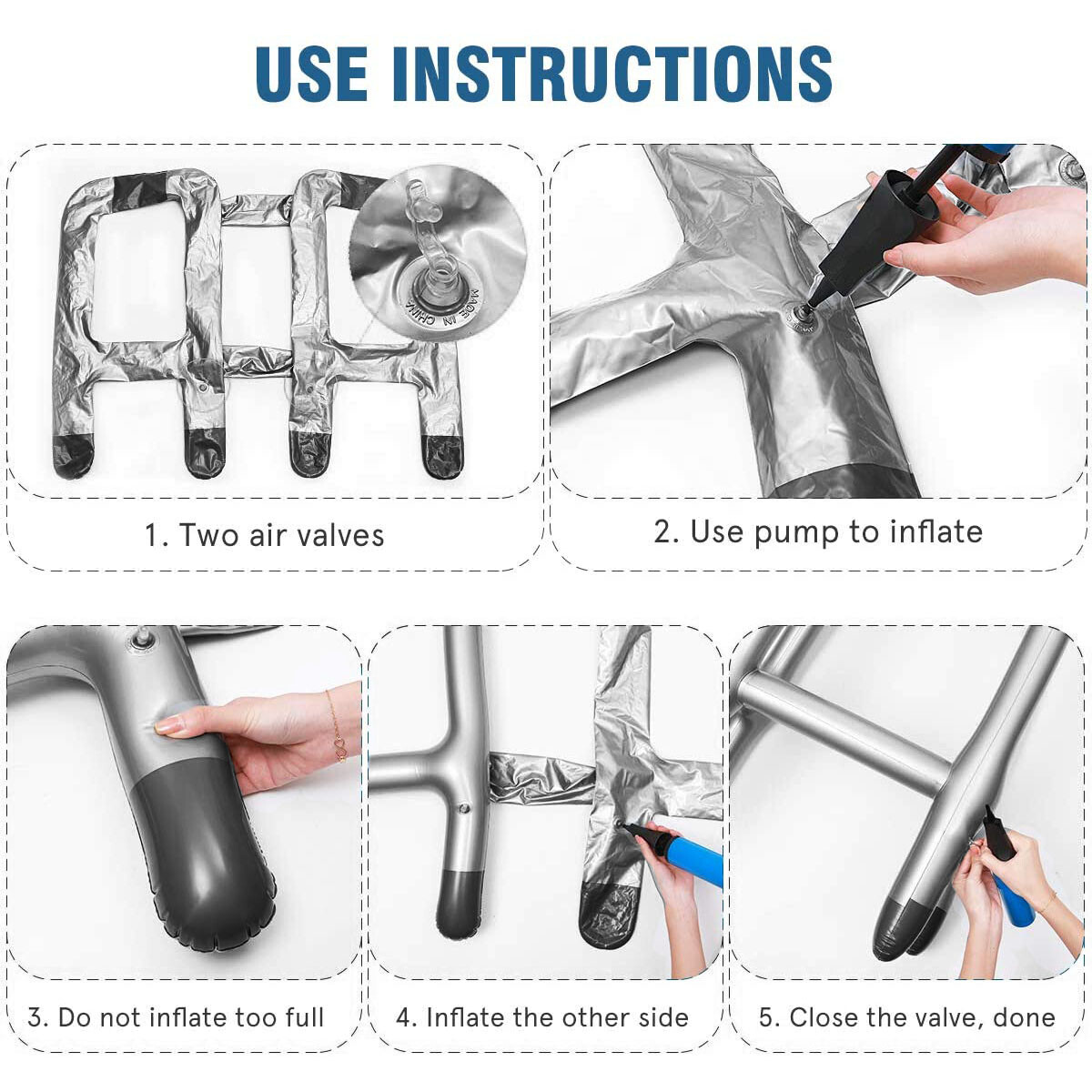 USE INSTRUCTIONS

MADE IN CHINA

1. Two air valves

2. Use pump to inflate

3. Do not inflate too full

4. Inflate the other side

5. Close the valve, done