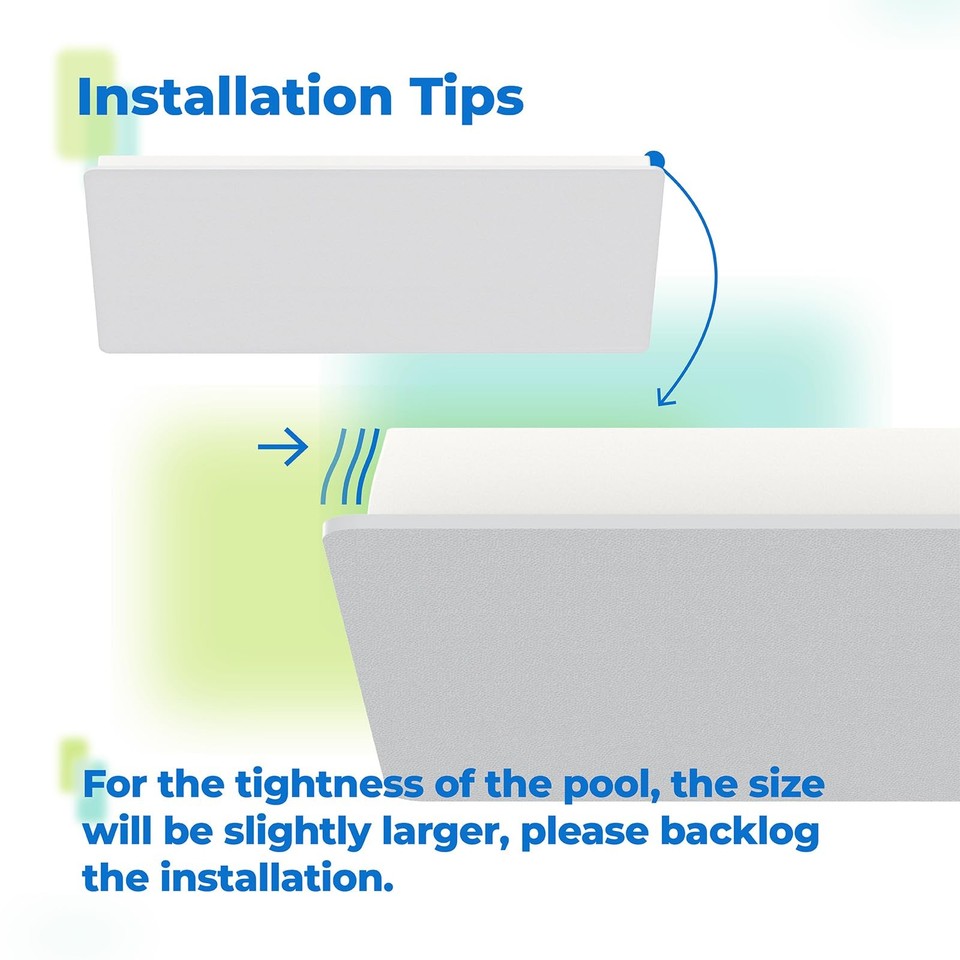 Installation Tips

For the tightness of the pool, the size will be slightly larger, please backlog the installation.