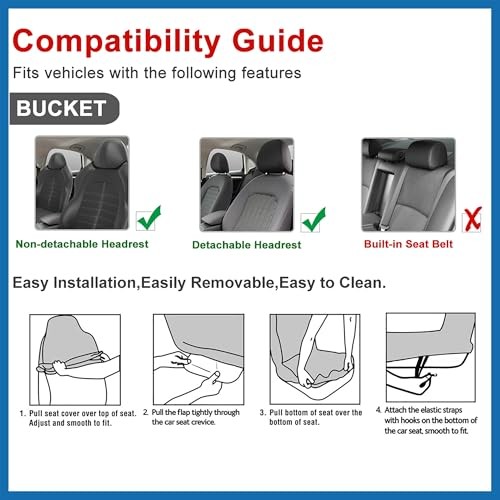 Compatibility Guide

Fits vehicles with the following features

BUCKET

Non-detachable Headrest

Detachable Headrest

Built-in Seat Belt

Easy Installation,Easily Removable,Easy to Clean.

1. Pull seat cover over top of seat. Adjust and smooth to fit.

2. Pull the flap tightly through the car seat crevice.

3. Pull bottom of seat over the bottom of seat.

4. Attach the elastic straps with hooks on the bottom of the car seat, smooth to fit.