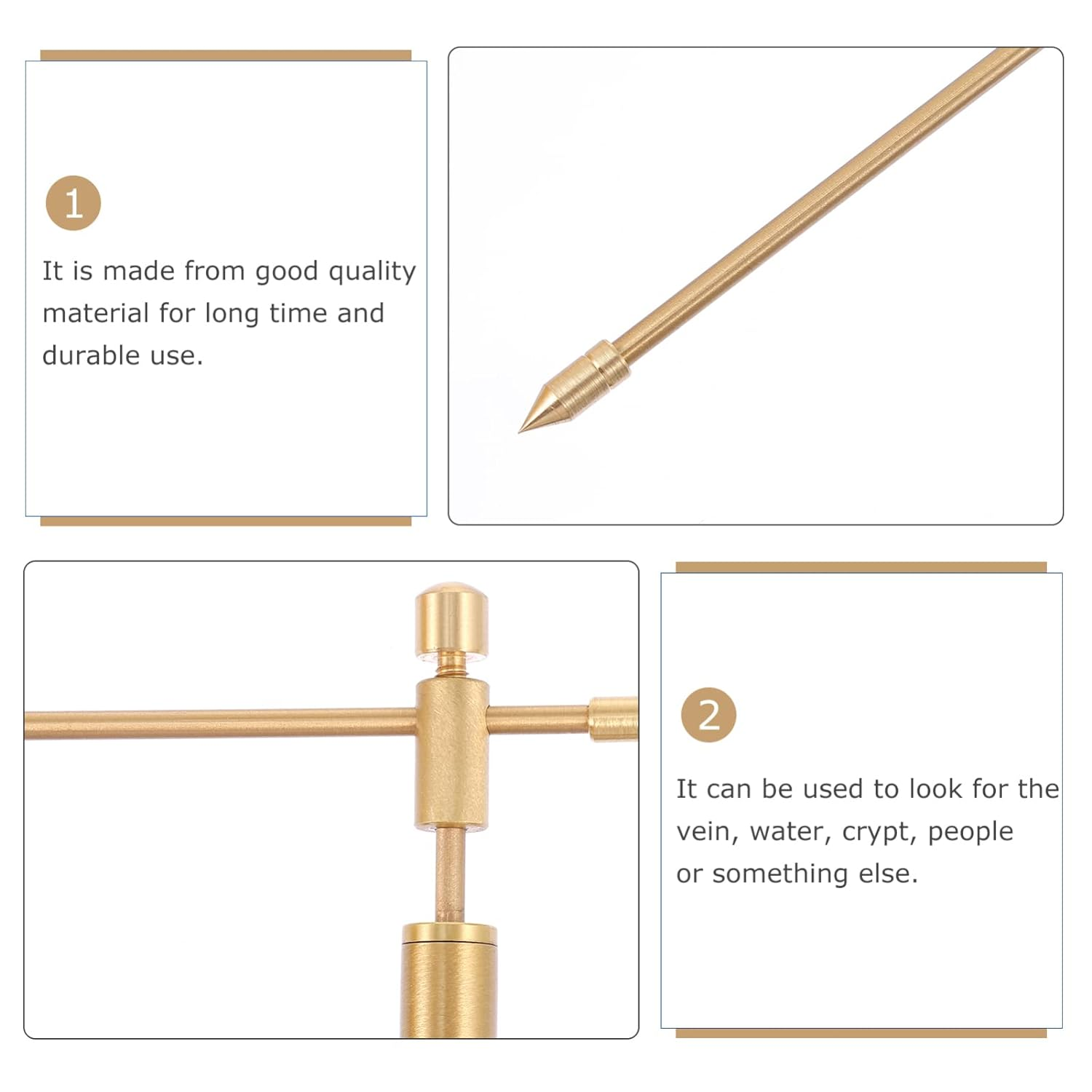 1

It is made from good quality material for long time and durable use.

2

It can be used to look for the vein, water, crypt, people or something else.