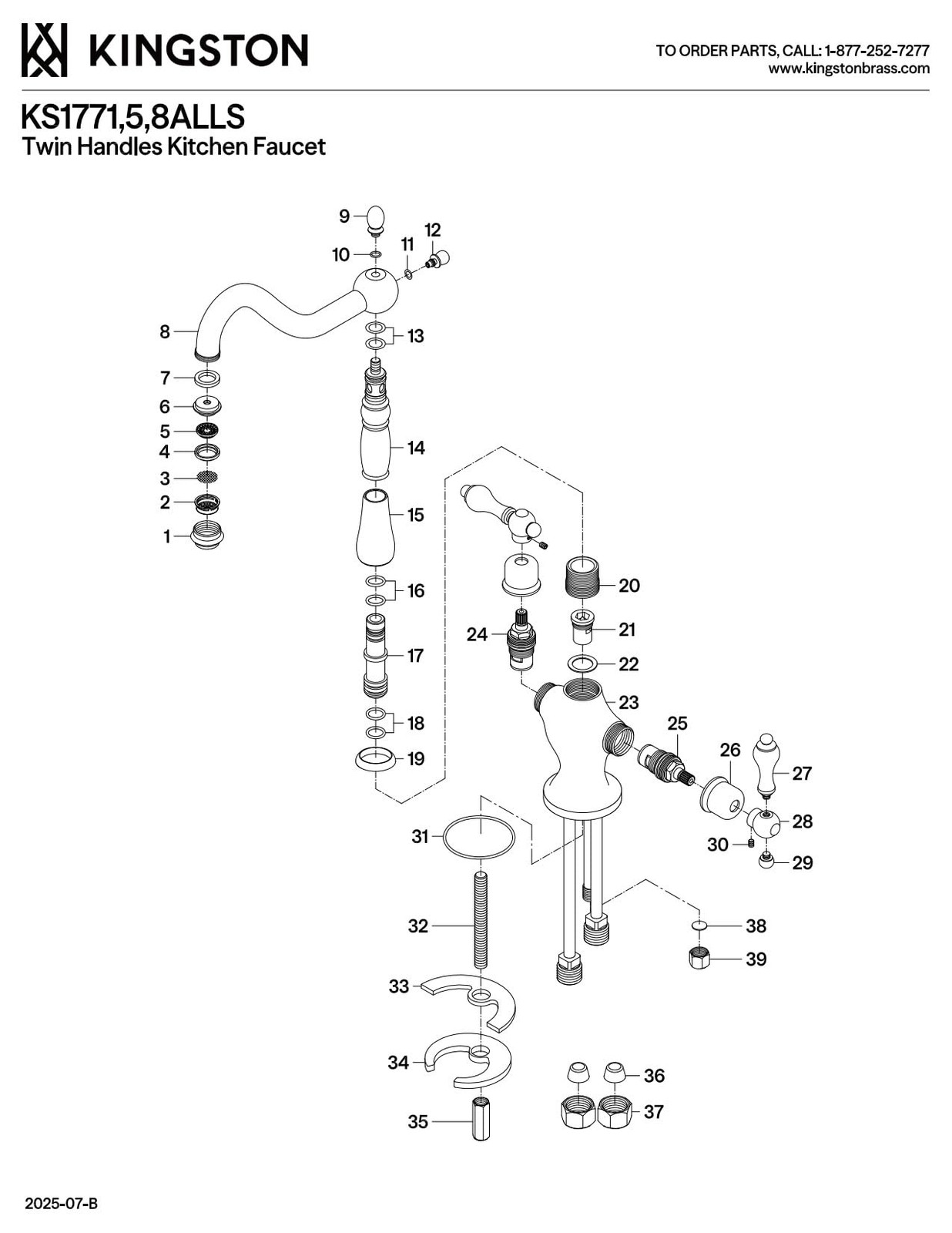 KINGSTON

TO ORDER PARTS, CALL: 1-877-252-7277
www.kingstonbrass.com

KS1771,5,8ALLS
Twin Handles Kitchen Faucet

9
10
11
12
8
13
7
6
5
4
3
2
1
14
15
16
17
18
19
20
21
22
23
24
25
26
27
28
29
30
31
32
33
34
35
36
37
38
39

2025-07-B