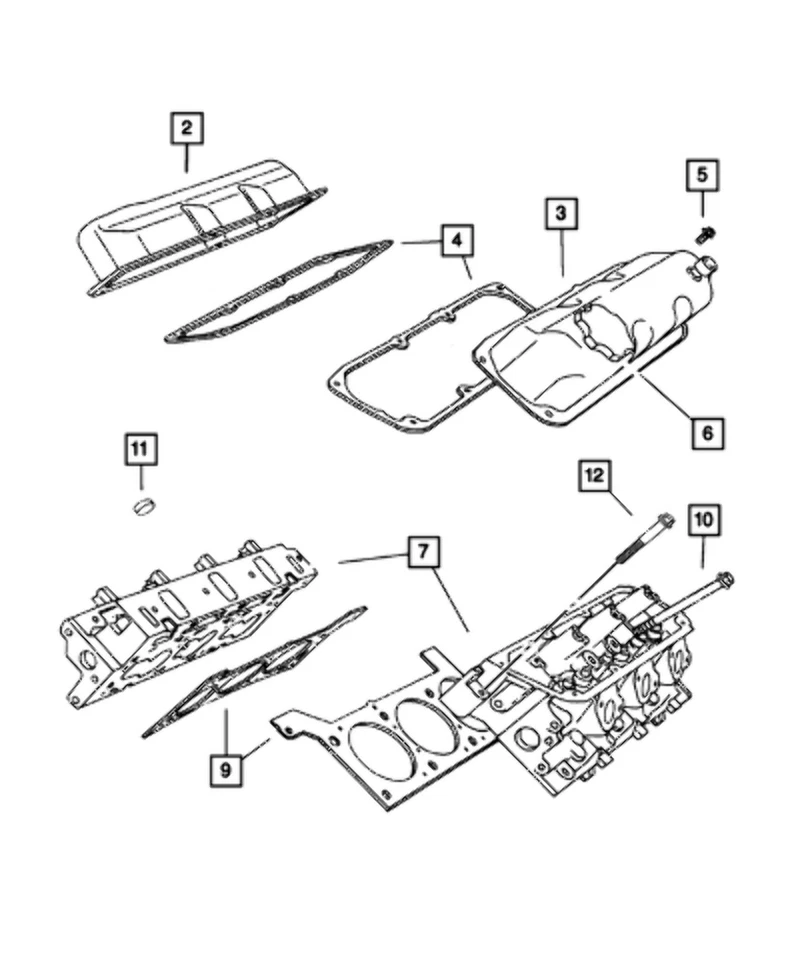 2
5
3
4
6
11
12
10
7
9