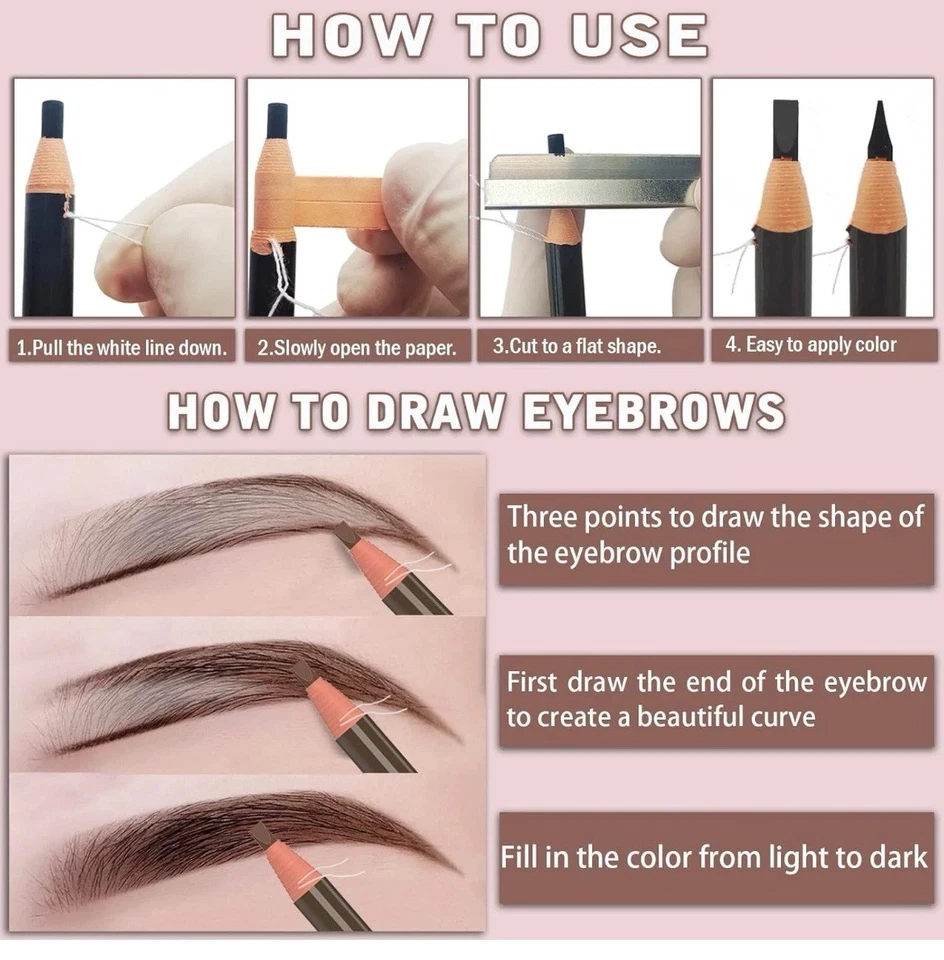 HOW TO USE

1.Pull the white line down.

2.Slowly open the paper.

3.Cut to a flat shape.

4. Easy to apply color

HOW TO DRAW EYEBROWS

Three points to draw the shape of the eyebrow profile

First draw the end of the eyebrow to create a beautiful curve

Fill in the color from light to dark