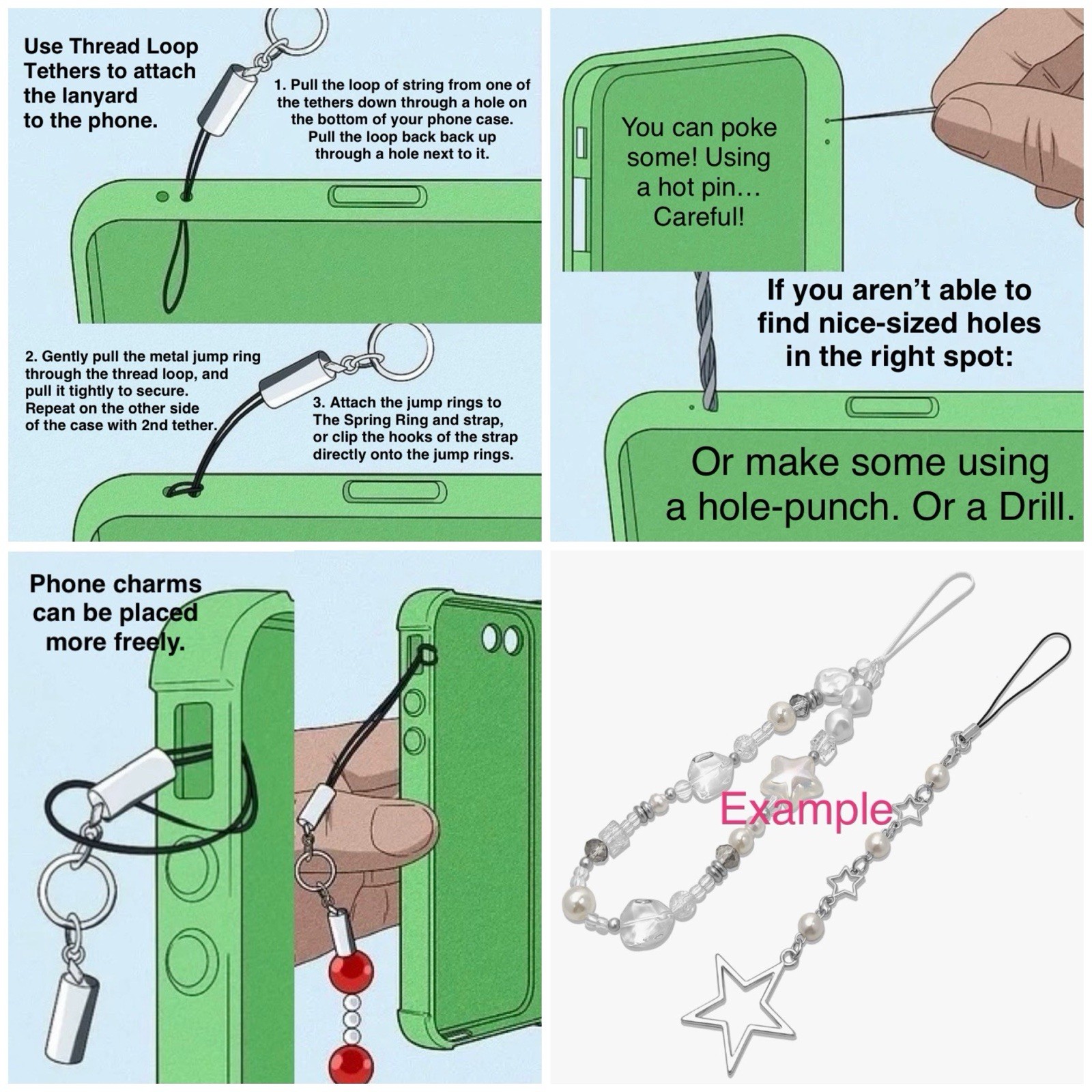 Use Thread Loop Tethers to attach the lanyard to the phone.

1. Pull the loop of string from one of the tethers down through a hole on the bottom of your phone case. Pull the loop back back up through a hole next to it.

2. Gently pull the metal jump ring through the thread loop, and pull it tightly to secure. Repeat on the other side of the case with 2nd tether.

3. Attach the jump rings to The Spring Ring and strap, or clip the hooks of the strap directly onto the jump rings.

You can poke some! Using a hot pin… Careful!

If you aren't able to find nice-sized holes in the right spot:

Or make some using a hole-punch. Or a Drill.

Phone charms can be placed more freely.

Example