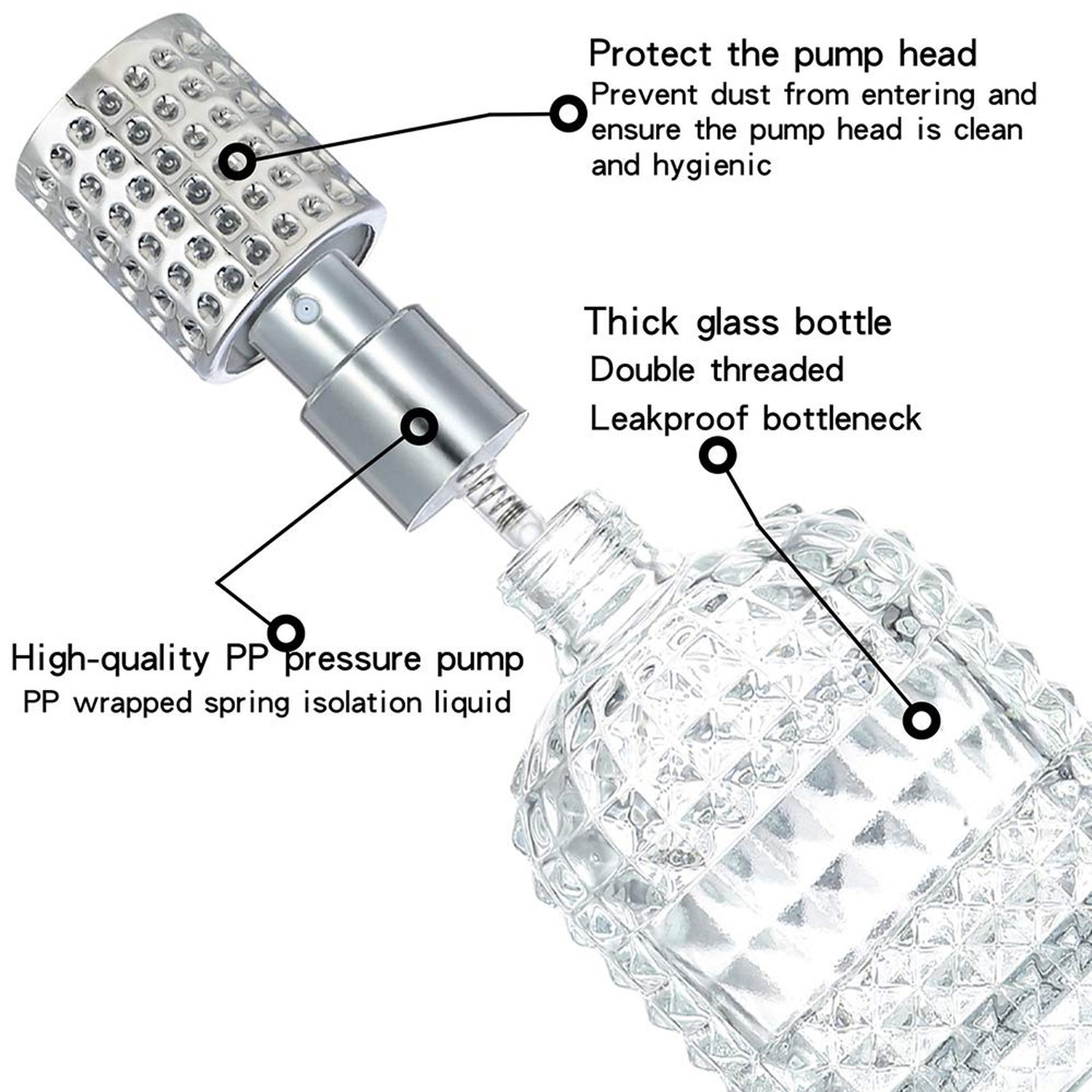 Protect the pump head
Prevent dust from entering and ensure the pump head is clean and hygienic

Thick glass bottle
Double threaded
Leakproof bottleneck

High-quality PP pressure pump
PP wrapped spring isolation liquid