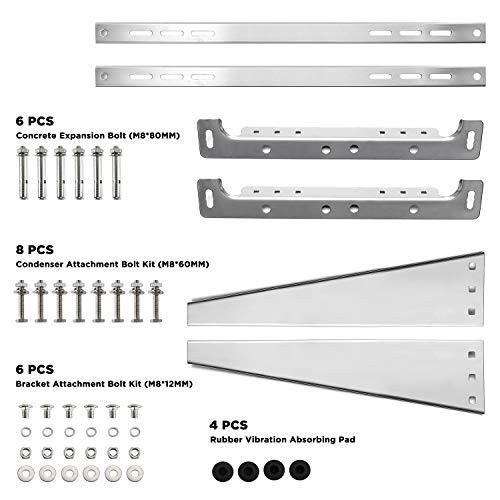 6 PCS
Concrete Expansion Bolt (M8*80MM)

8 PCS
Condenser Attachment Bolt Kit (M8*60MM)

6 PCS
Bracket Attachment Bolt Kit (M8*12MM)

4 PCS
Rubber Vibration Absorbing Pad