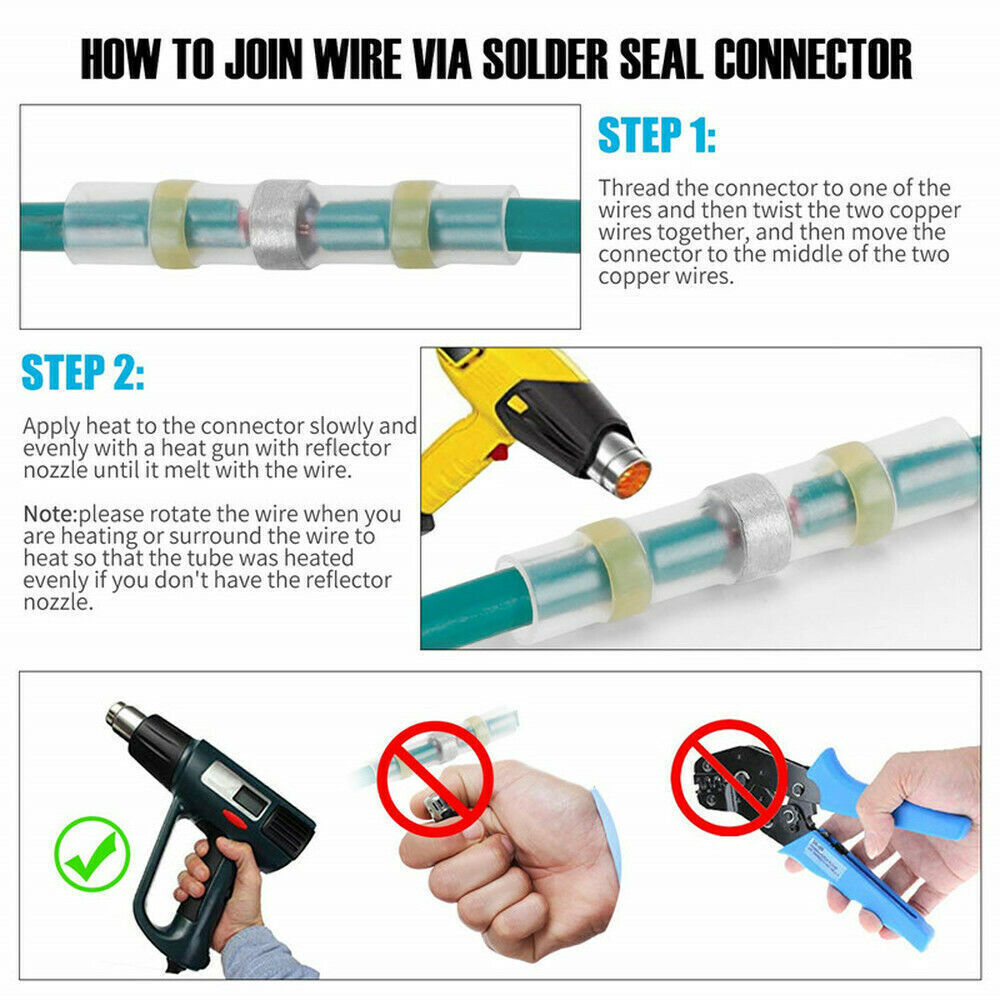 HOW TO JOIN WIRE VIA SOLDER SEAL CONNECTOR

STEP 1:

Thread the connector to one of the wires and then twist the two copper wires together, and then move the connector to the middle of the two copper wires.

STEP 2:

Apply heat to the connector slowly and evenly with a heat gun with reflector nozzle until it melt with the wire.

Note:please rotate the wire when you are heating or surround the wire to heat so that the tube was heated evenly if you don't have the reflector nozzle.