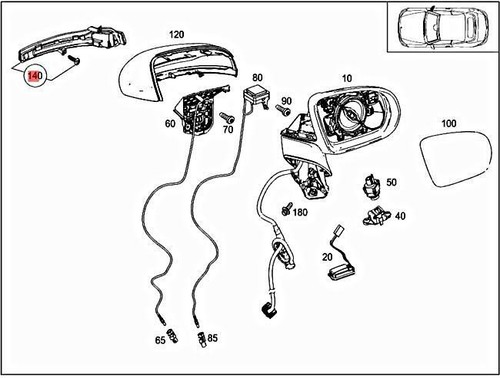 140
120
80
10
90
60
70
100
50
180
40
20
65
85