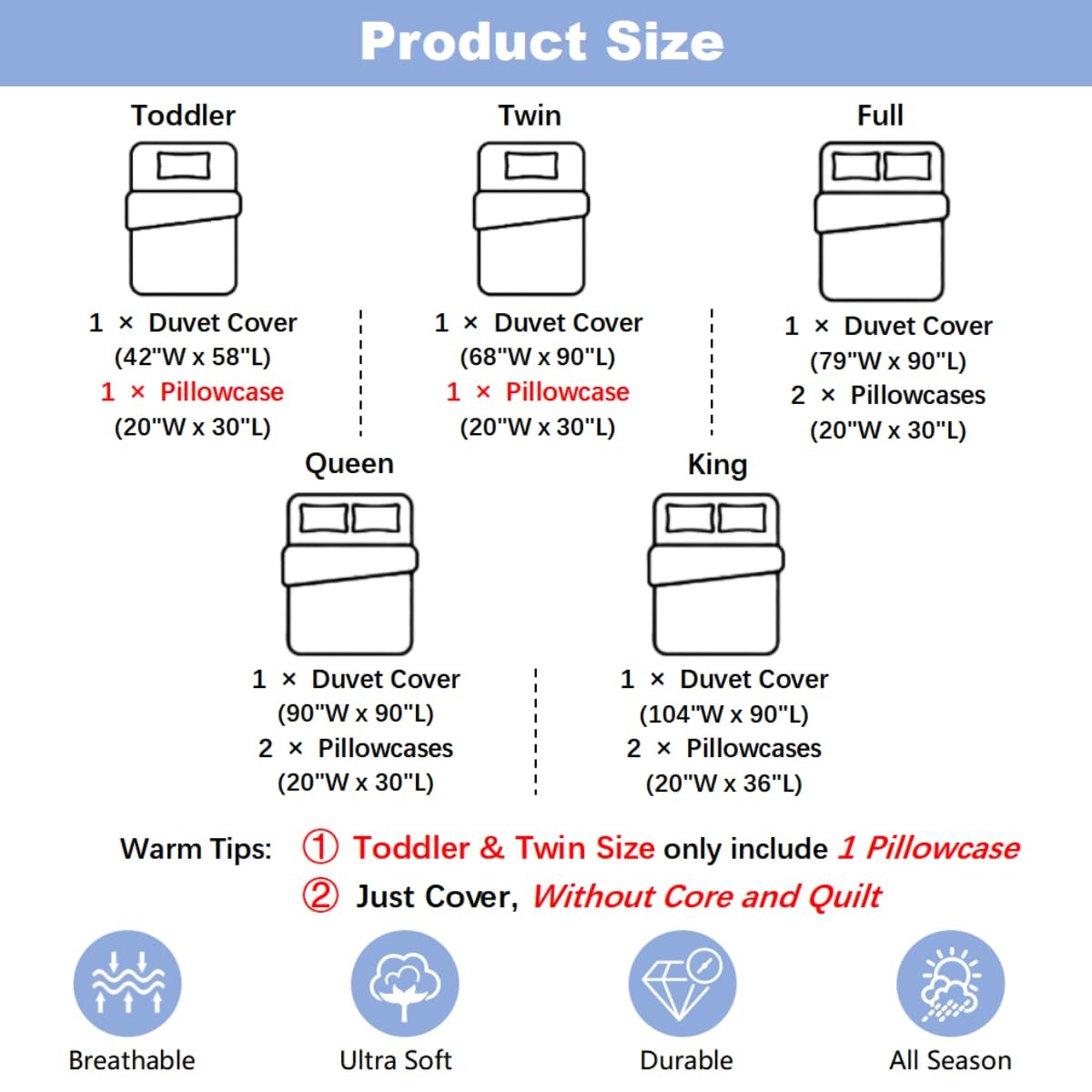 Product Size

Toddler

1 × Duvet Cover
(42"W x 58"L)
1 × Pillowcase
(20"W x 30"L)

Twin

1 × Duvet Cover
(68"W x 90"L)
1 × Pillowcase
(20"W x 30"L)

Full

1 × Duvet Cover
(79"W x 90"L)
2 × Pillowcases
(20"W x 30"L)

Queen

1 × Duvet Cover
(90"W x 90"L)
2 × Pillowcases
(20"W x 30"L)

King

1 × Duvet Cover
(104"W x 90"L)
2 × Pillowcases
(20"W x 36"L)

Warm Tips: ① Toddler & Twin Size only include 1 Pillowcase
② Just Cover, Without Core and Quilt

Breathable

Ultra Soft

Durable

All Season