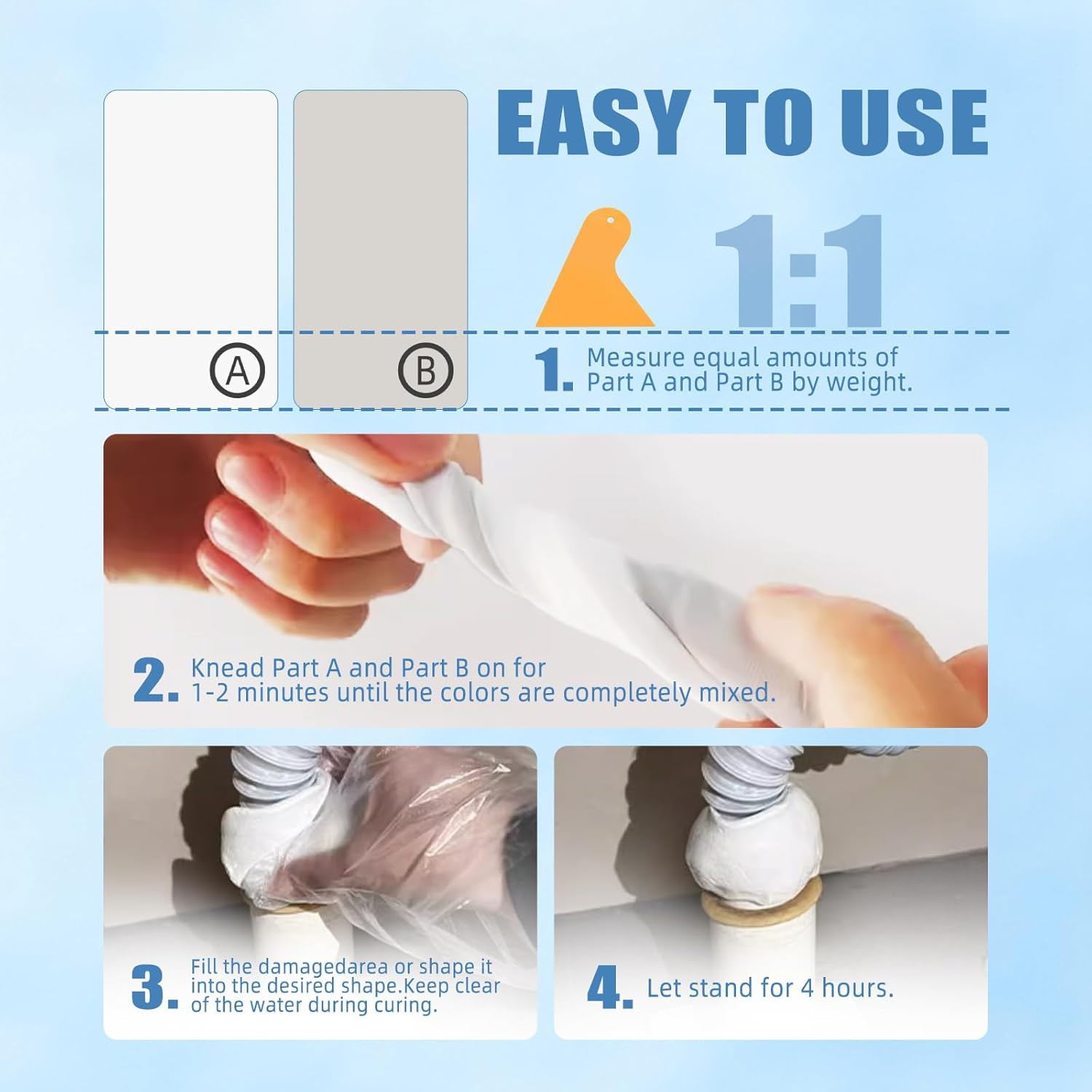 EASY TO USE

1:1

A

B

1. Measure equal amounts of Part A and Part B by weight.

2. Knead Part A and Part B on for 1-2 minutes until the colors are completely mixed.

3. Fill the damagedarea or shape it into the desired shape.Keep clear of the water during curing.

4. Let stand for 4 hours.