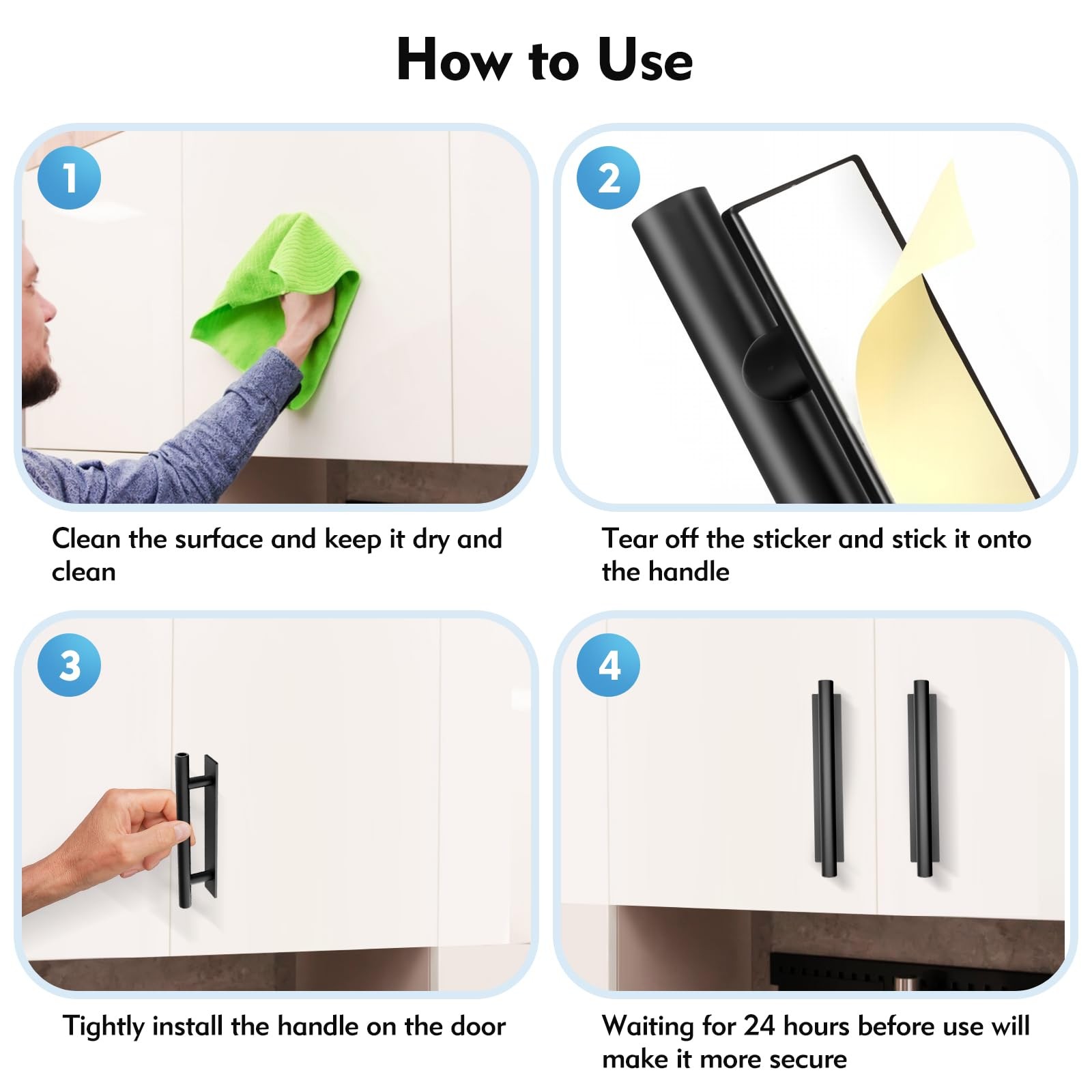 How to Use

1

Clean the surface and keep it dry and clean

2

Tear off the sticker and stick it onto the handle

3

Tightly install the handle on the door

4

Waiting for 24 hours before use will make it more secure