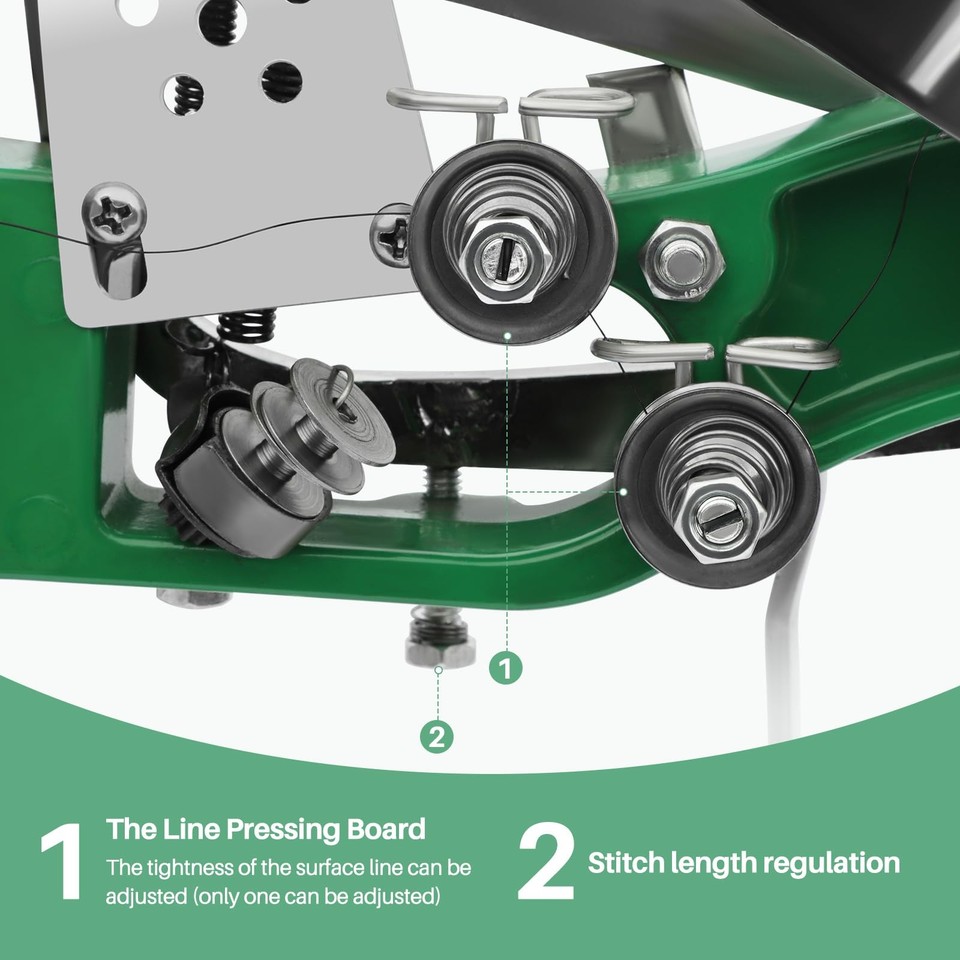 1

2

1 The Line Pressing Board
The tightness of the surface line can be adjusted (only one can be adjusted)

2 Stitch length regulation