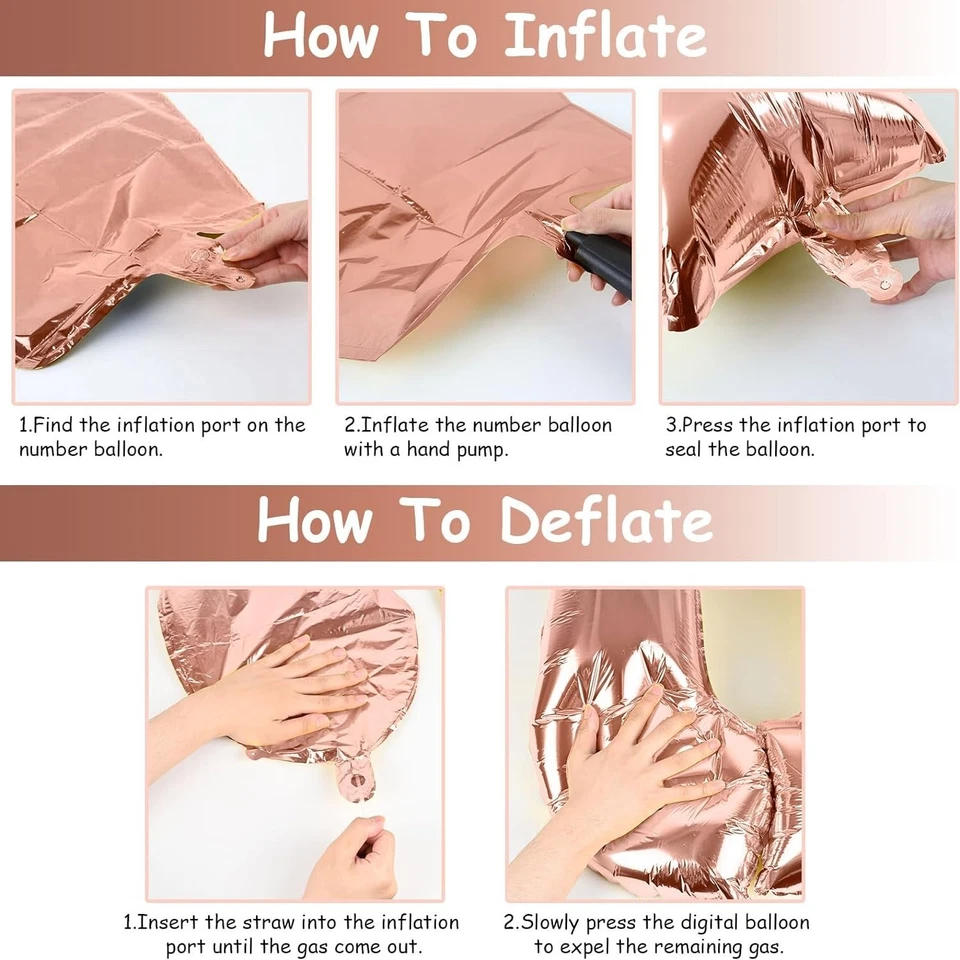 How To Inflate

1.Find the inflation port on the number balloon.

2.Inflate the number balloon with a hand pump.

3.Press the inflation port to seal the balloon.

How To Deflate

1.Insert the straw into the inflation port until the gas come out.

2.Slowly press the digital balloon to expel the remaining gas.