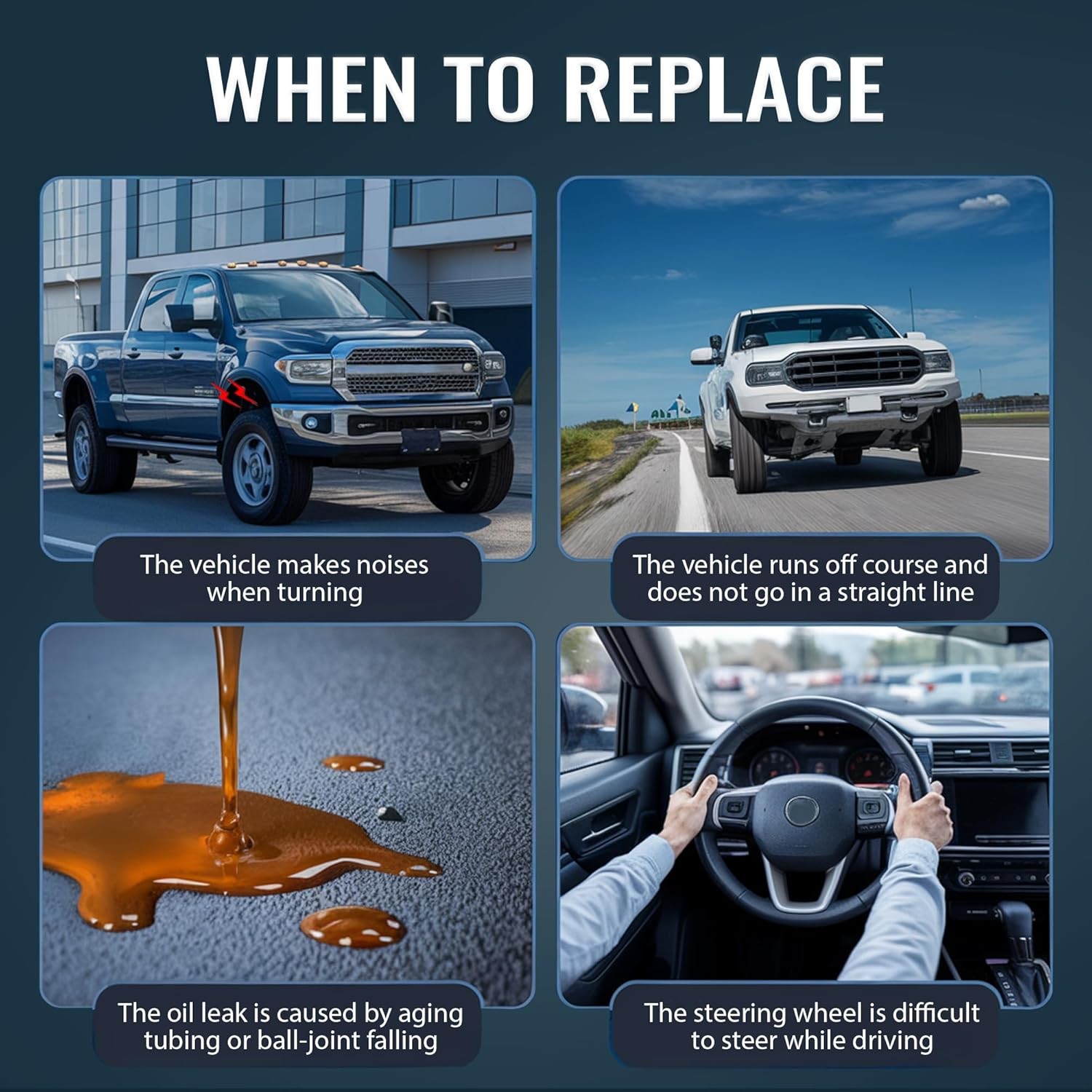 WHEN TO REPLACE

The vehicle makes noises when turning

The vehicle runs off course and does not go in a straight line

The oil leak is caused by aging tubing or ball-joint falling

The steering wheel is difficult to steer while driving