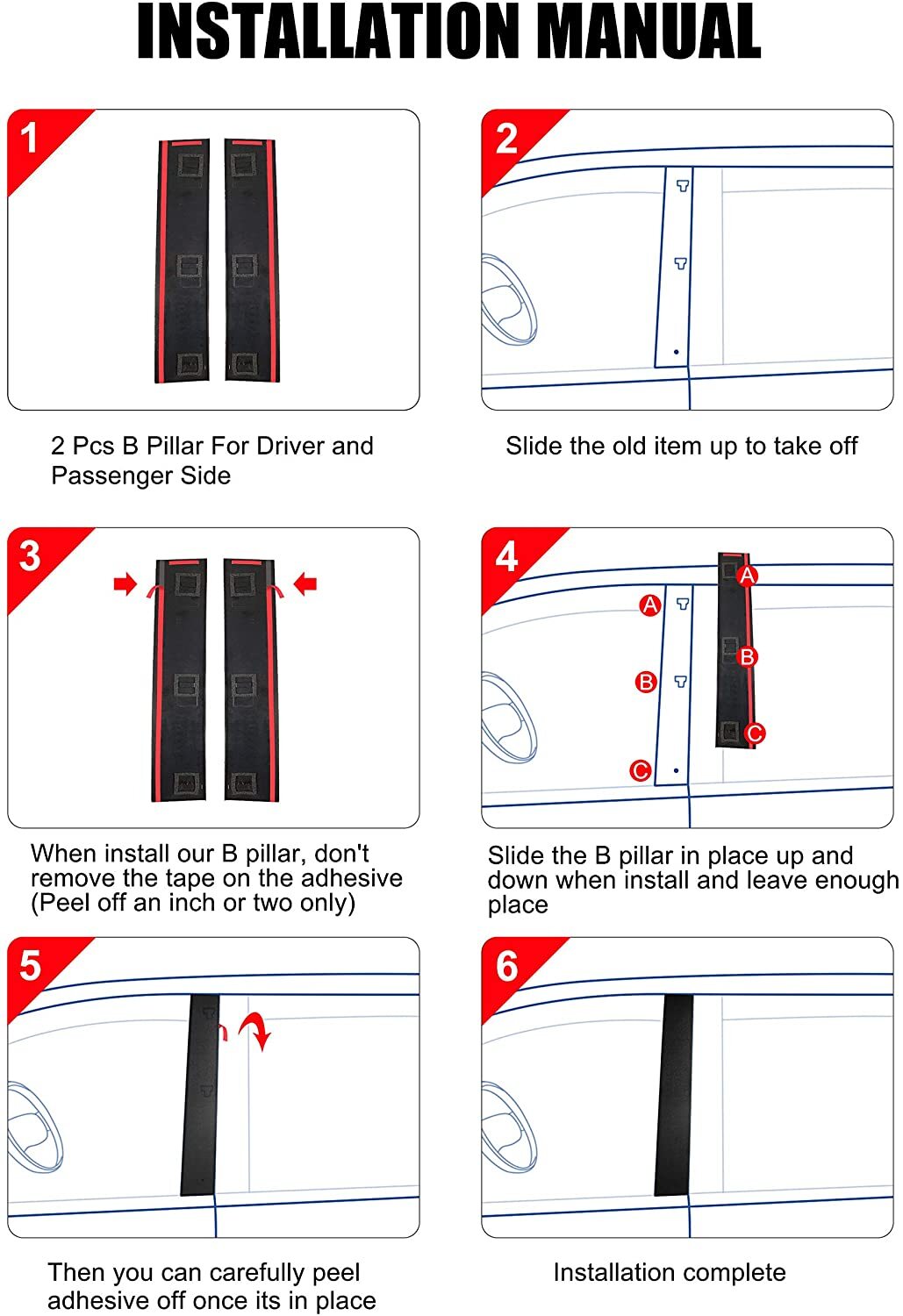 INSTALLATION MANUAL

1

2 Pcs B Pillar For Driver and Passenger Side

2

Slide the old item up to take off

3

When install our B pillar, don't remove the tape on the adhesive (Peel off an inch or two only)

4

A
B
C
A
B
C

Slide the B pillar in place up and down when install and leave enough place

5

Then you can carefully peel adhesive off once its in place

6

Installation complete