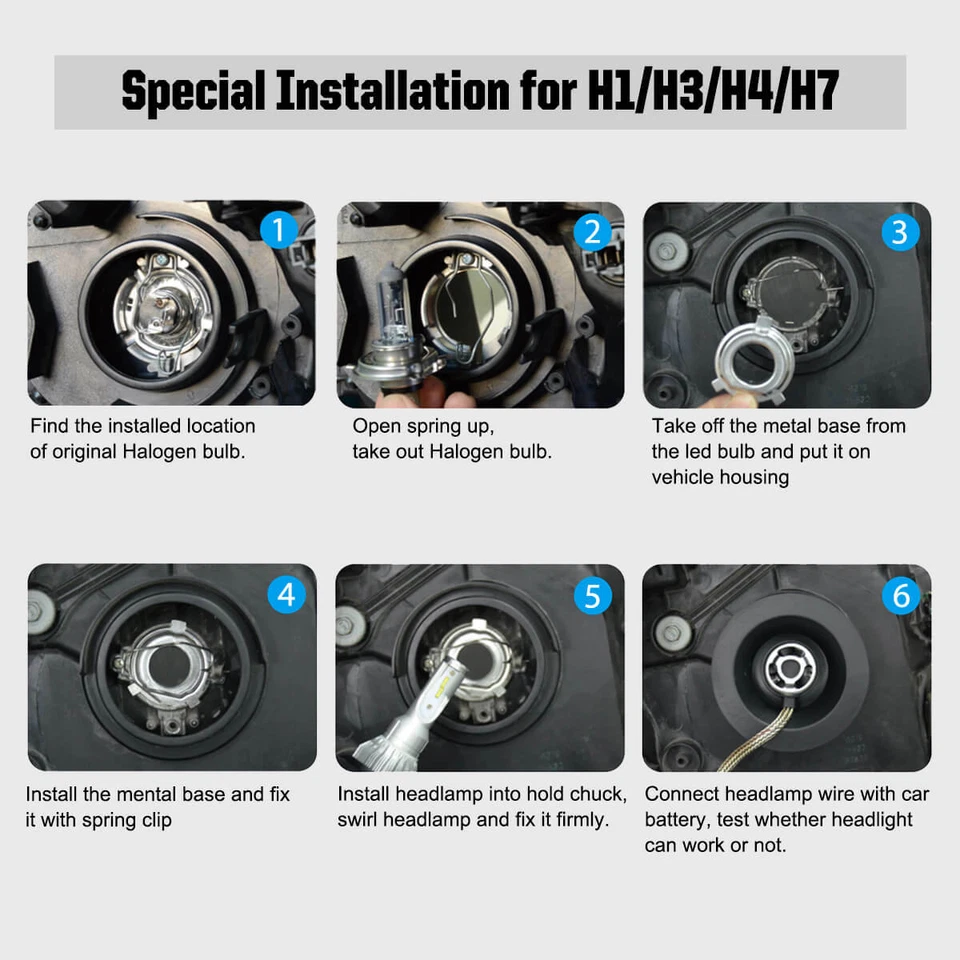 Special Installation for H1/H3/H4/H7

1

Find the installed location of original Halogen bulb.

2

Open spring up, take out Halogen bulb.

3

Take off the metal base from the led bulb and put it on vehicle housing

4

Install the mental base and fix it with spring clip

5

Install headlamp into hold chuck, swirl headlamp and fix it firmly.

6

Connect headlamp wire with car battery, test whether headlight can work or not.