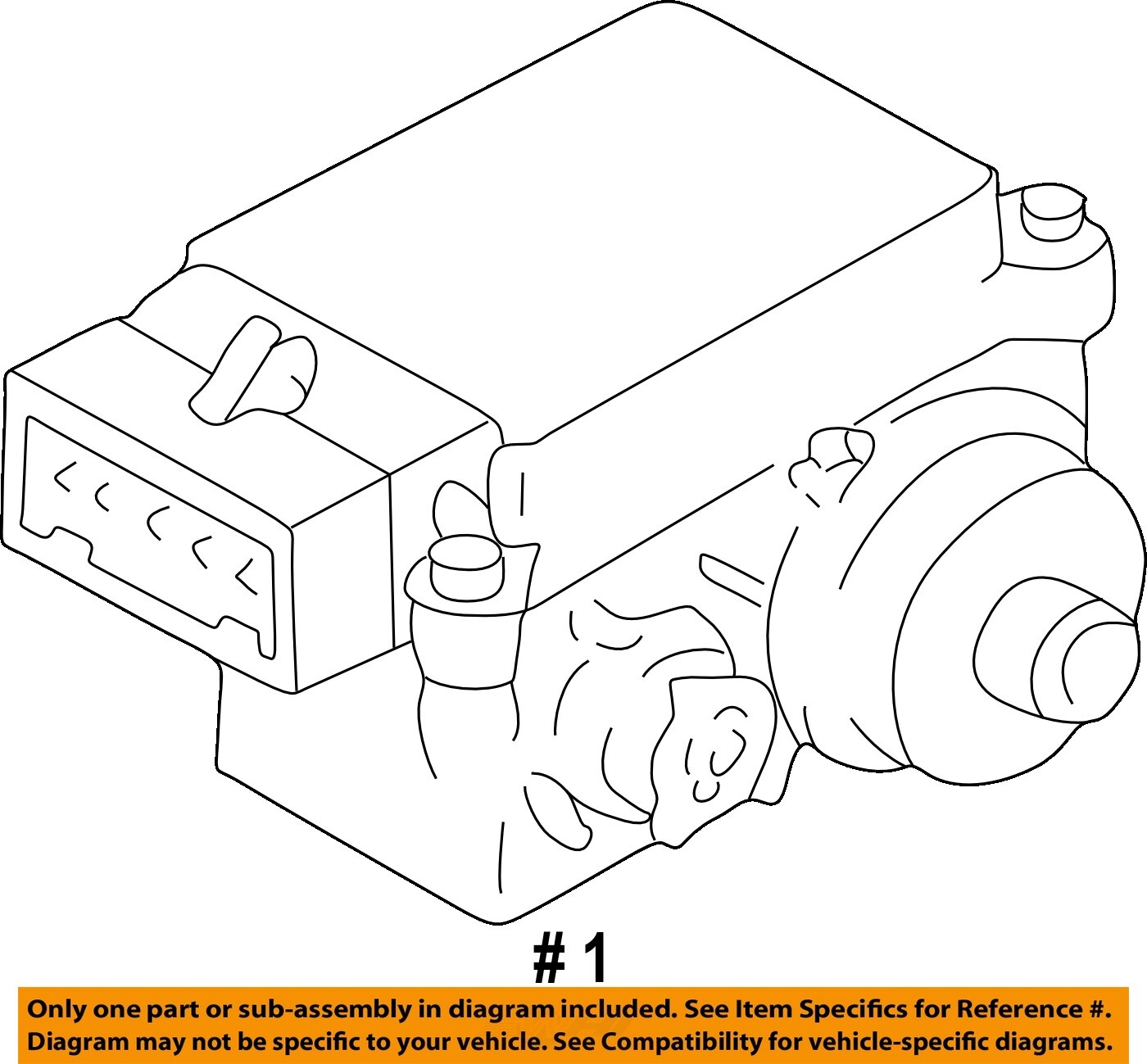 # 1

Only one part or sub-assembly in diagram included. See Item Specifics for Reference #.
Diagram may not be specific to your vehicle. See Compatibility for vehicle-specific diagrams.