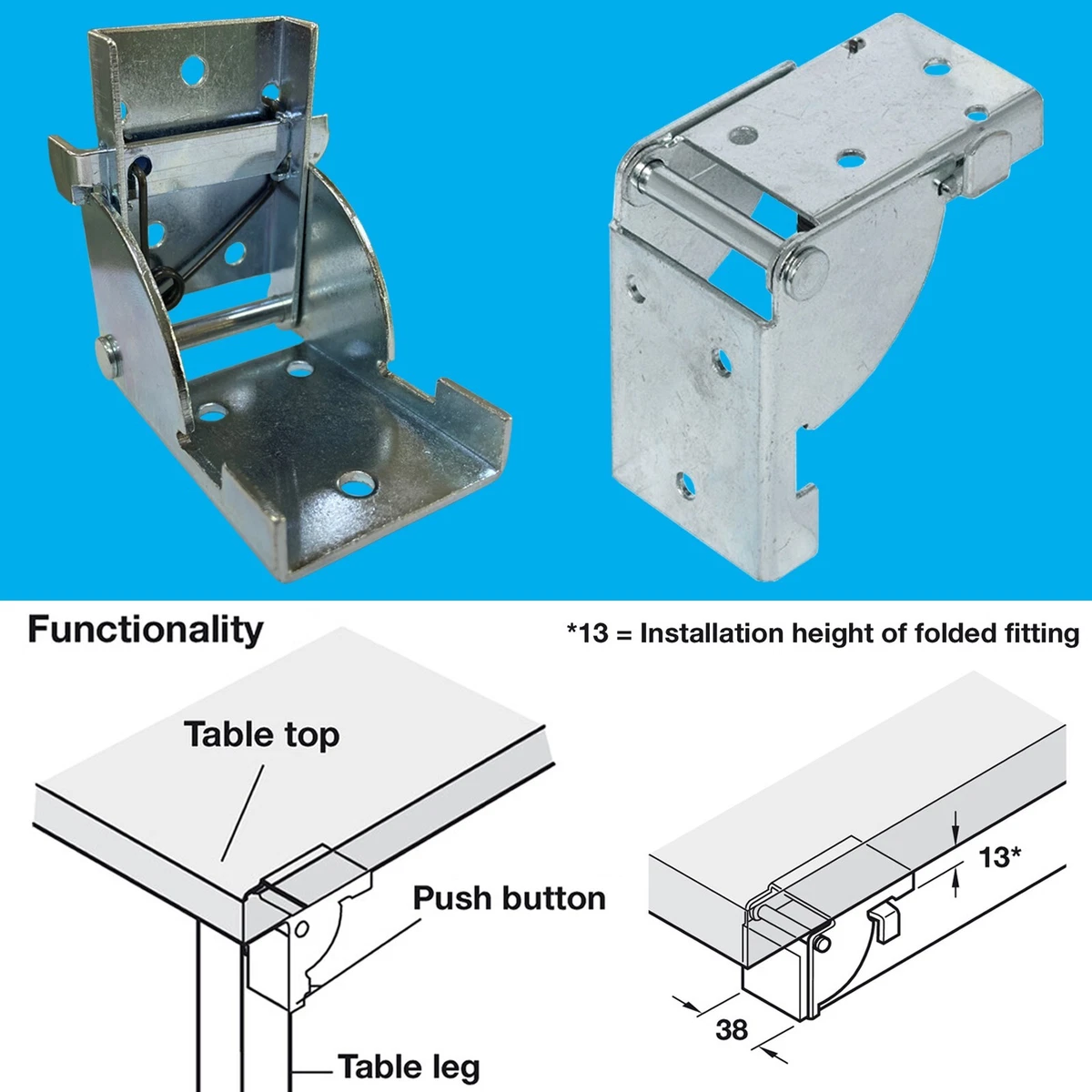 Functionality

*13 = Installation height of folded fitting

Table top

Push button

Table leg

13*

38