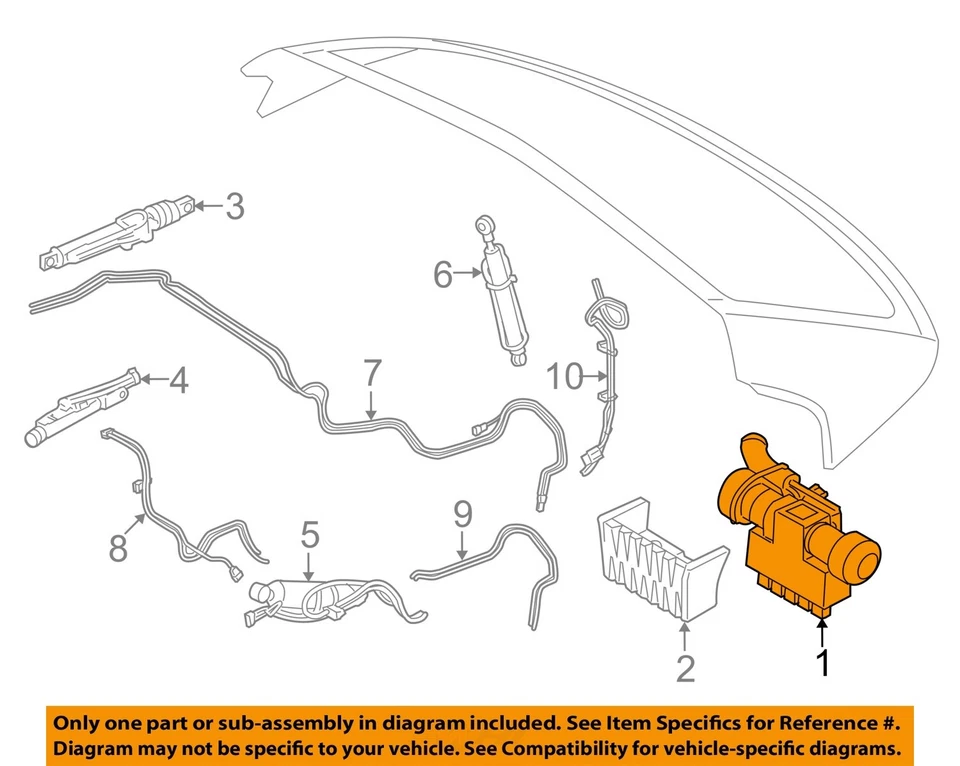 3
6
4
7
10
8
5
9
2
1

Only one part or sub-assembly in diagram included. See Item Specifics for Reference #.
Diagram may not be specific to your vehicle. See Compatibility for vehicle-specific diagrams.