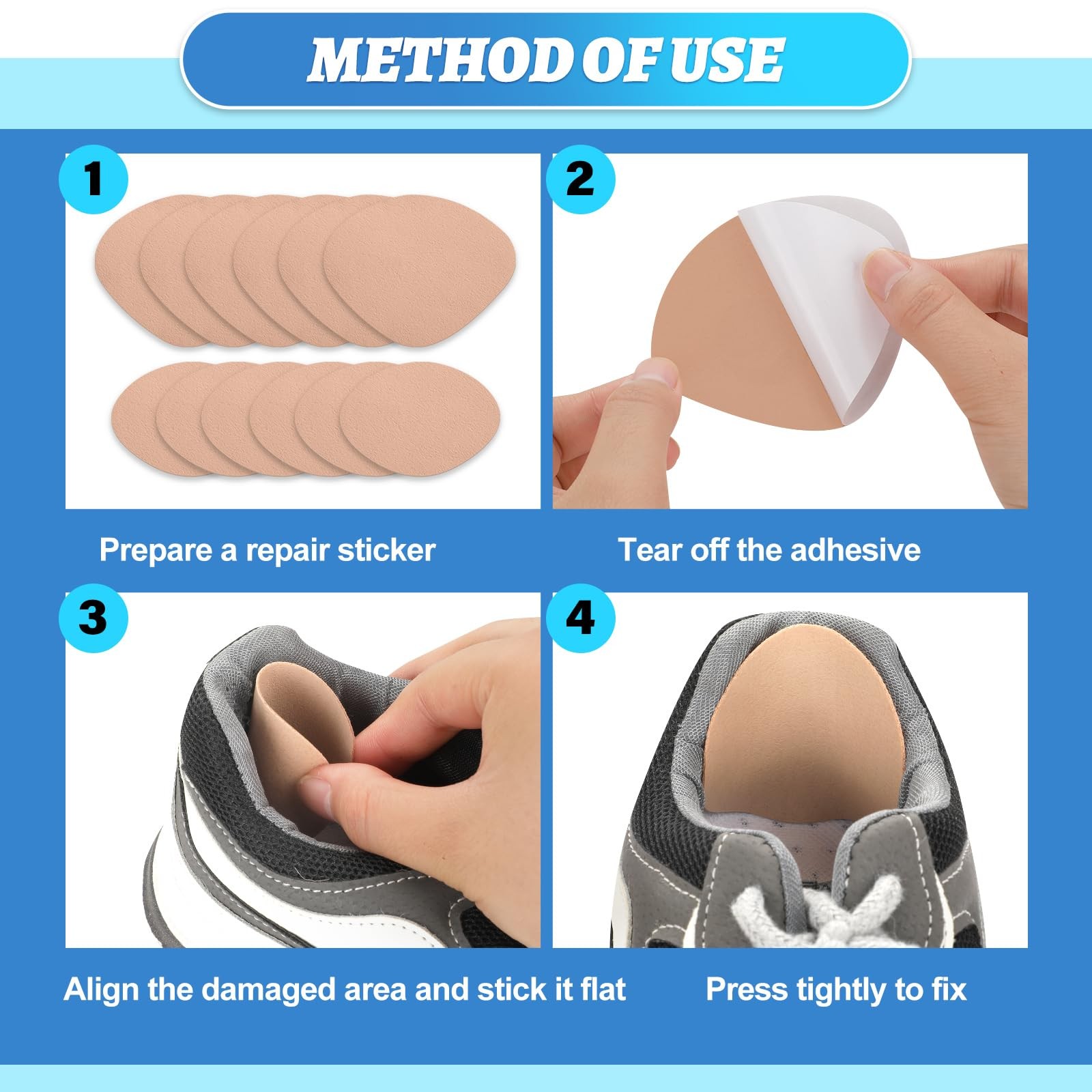 METHOD OF USE

1

Prepare a repair sticker

2

Tear off the adhesive

3

Align the damaged area and stick it flat

4

Press tightly to fix