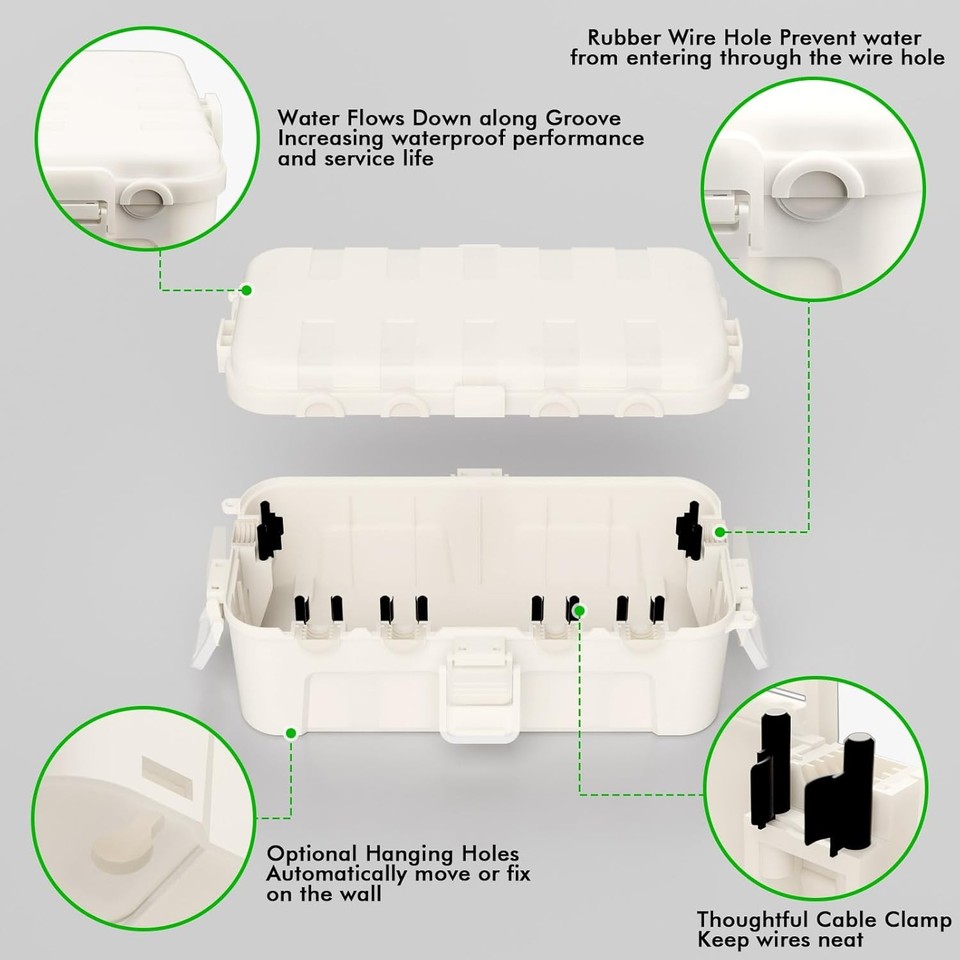 Rubber Wire Hole Prevent water from entering through the wire hole

Water Flows Down along Groove Increasing waterproof performance and service life

Optional Hanging Holes Automatically move or fix on the wall

Thoughtful Cable Clamp Keep wires neat