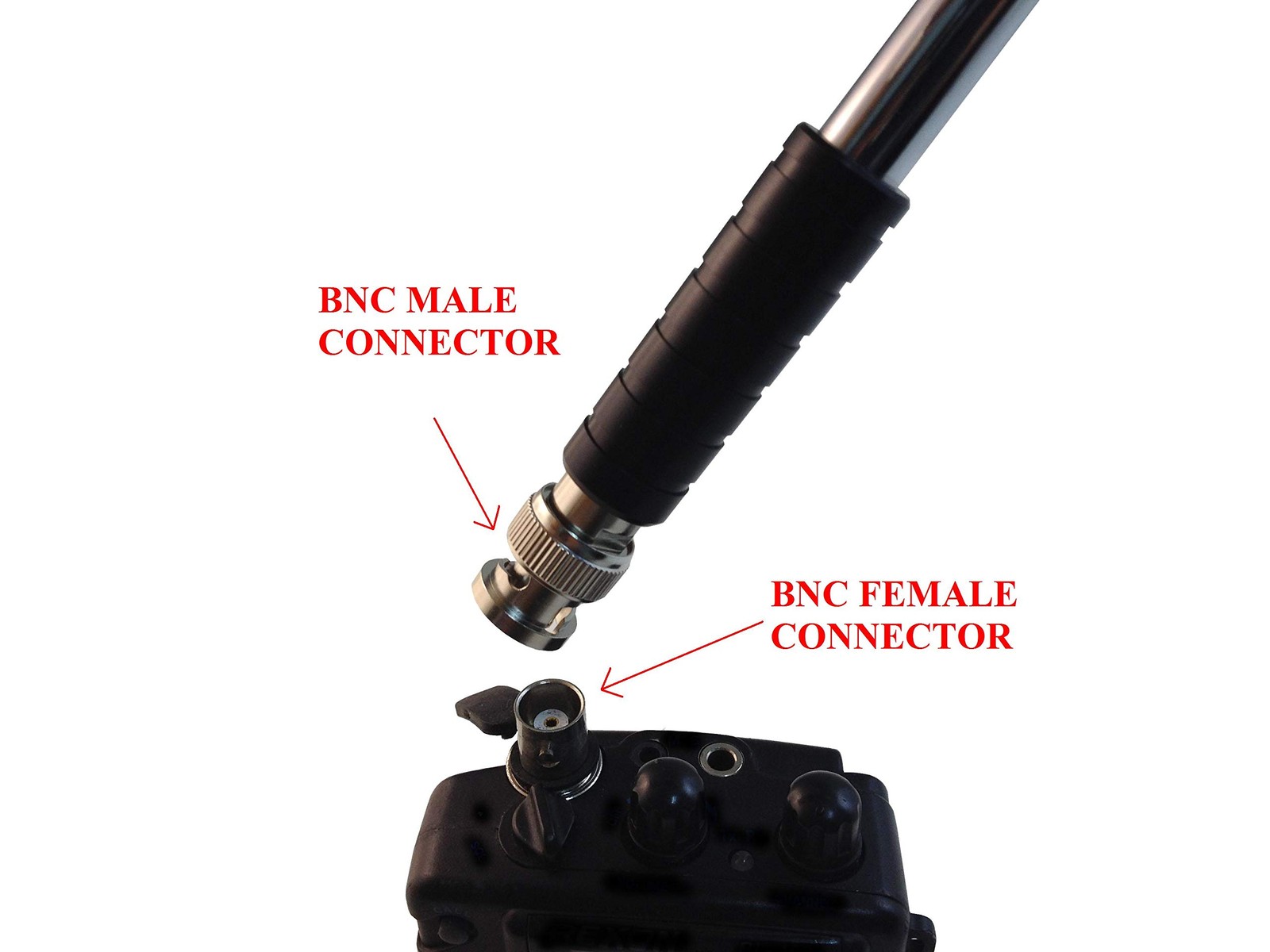 BNC MALE CONNECTOR

BNC FEMALE CONNECTOR