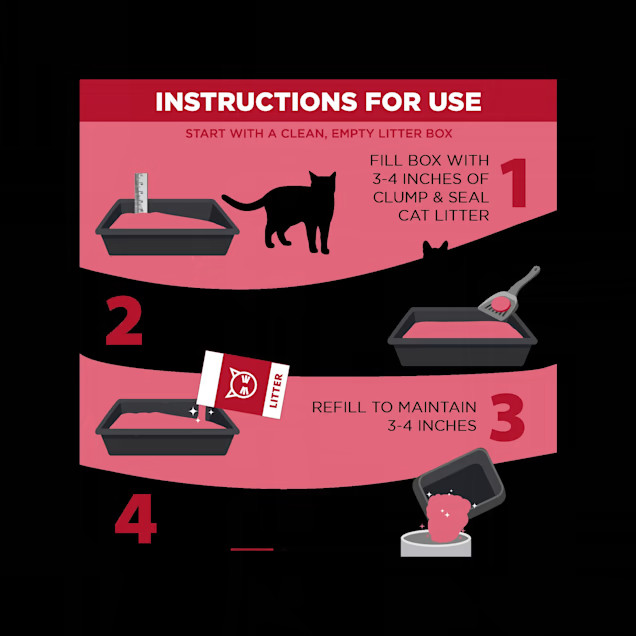 INSTRUCTIONS FOR USE

START WITH A CLEAN, EMPTY LITTER BOX

FILL BOX WITH 3-4 INCHES OF CLUMP & SEAL CAT LITTER

1

2

LITTER

REFILL TO MAINTAIN 3-4 INCHES

3

4