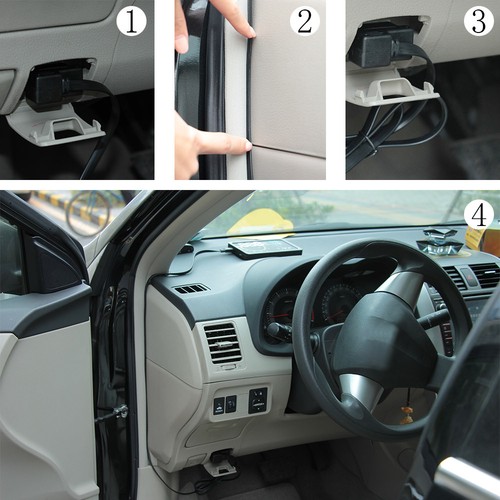 1
2
3
4