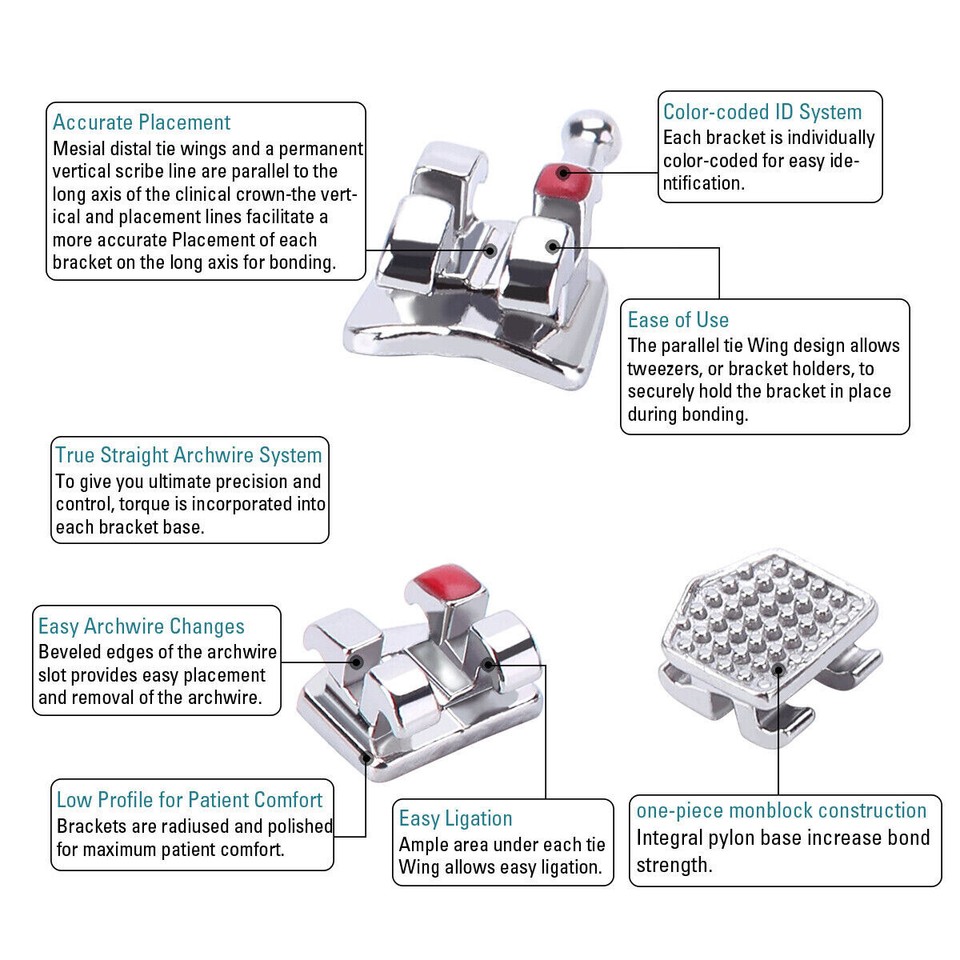 Accurate Placement
Mesial distal tie wings and a permanent vertical scribe line are parallel to the long axis of the clinical crown-the vertical and placement lines facilitate a more accurate Placement of each bracket on the long axis for bonding.

Color-coded ID System
Each bracket is individually color-coded for easy identification.

Ease of Use
The parallel tie Wing design allows tweezers, or bracket holders, to securely hold the bracket in place during bonding.

True Straight Archwire System
To give you ultimate precision and control, torque is incorporated into each bracket base.

Easy Archwire Changes
Beveled edges of the archwire slot provides easy placement and removal of the archwire.

Low Profile for Patient Comfort
Brackets are radiused and polished for maximum patient comfort.

Easy Ligation
Ample area under each tie Wing allows easy ligation.

one-piece monblock construction
Integral pylon base increase bond strength.