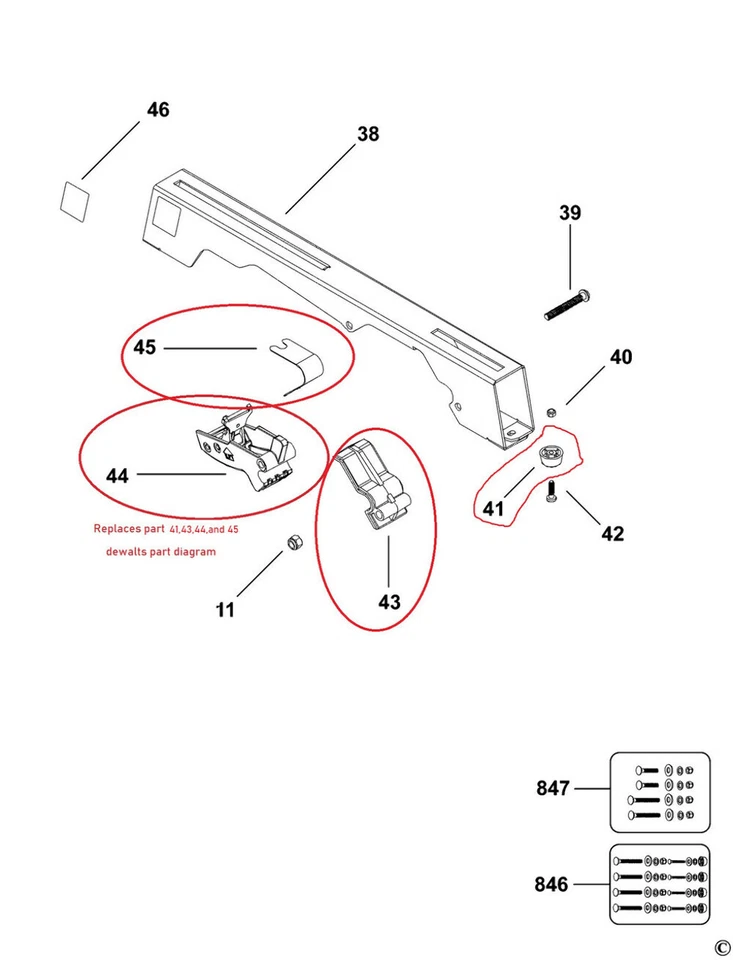 46

38

39

45

40

44

41

42

Replaces part 41,43,44,and 45
dewalts part diagram

11

43

847

846

©