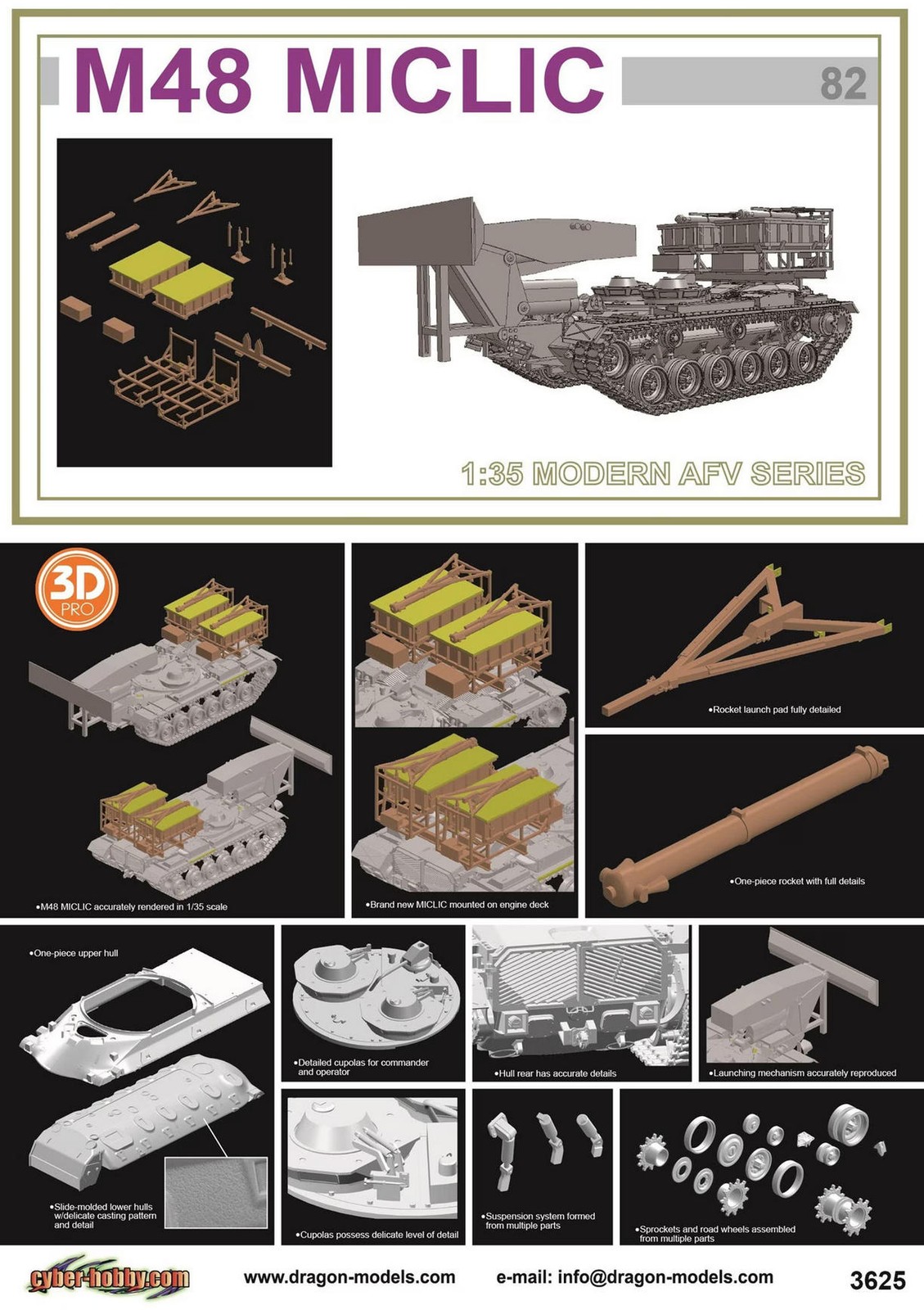 M48 MICLIC

82

1:35 MODERN AFV SERIES

3D PRO

•M48 MICLIC accurately rendered in 1/35 scale

•Brand new MICLIC mounted on engine deck

•Rocket launch pad fully detailed

•One-piece rocket with full details

•One-piece upper hull

•Slide-molded lower hulls w/delicate casting pattern and detail

•Detailed cupolas for commander and operator

•Hull rear has accurate details

•Launching mechanism accurately reproduced

•Cupolas possess delicate level of detail

•Suspension system formed from multiple parts

•Sprockets and road wheels assembled from multiple parts

cyber-hobby.com

www.dragon-models.com

e-mail: info@dragon-models.com

3625