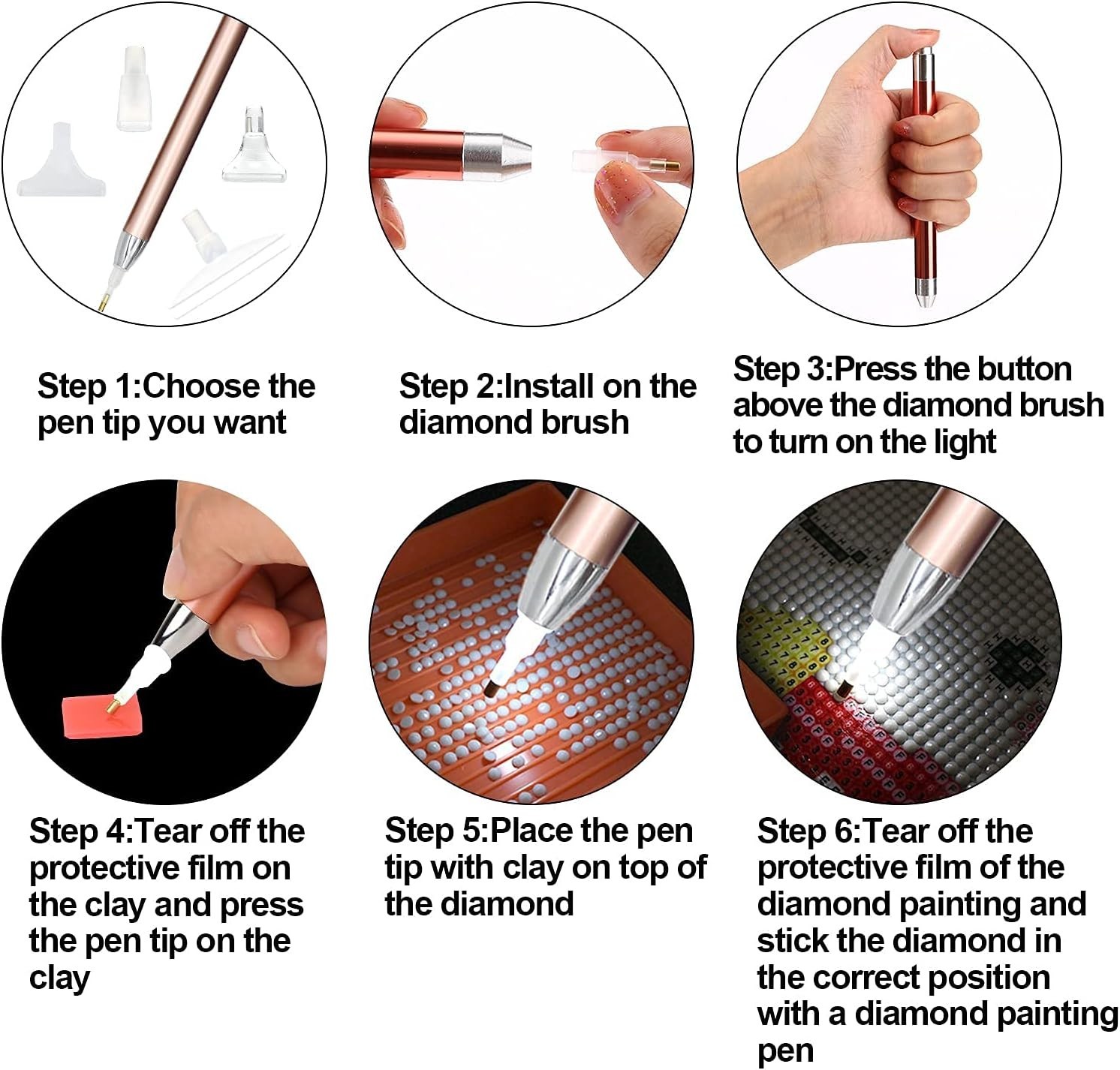 Step 1:Choose the pen tip you want

Step 2:Install on the diamond brush

Step 3:Press the button above the diamond brush to turn on the light

Step 4:Tear off the protective film on the clay and press the pen tip on the clay

Step 5:Place the pen tip with clay on top of the diamond

Step 6:Tear off the protective film of the diamond painting and stick the diamond in the correct position with a diamond painting pen