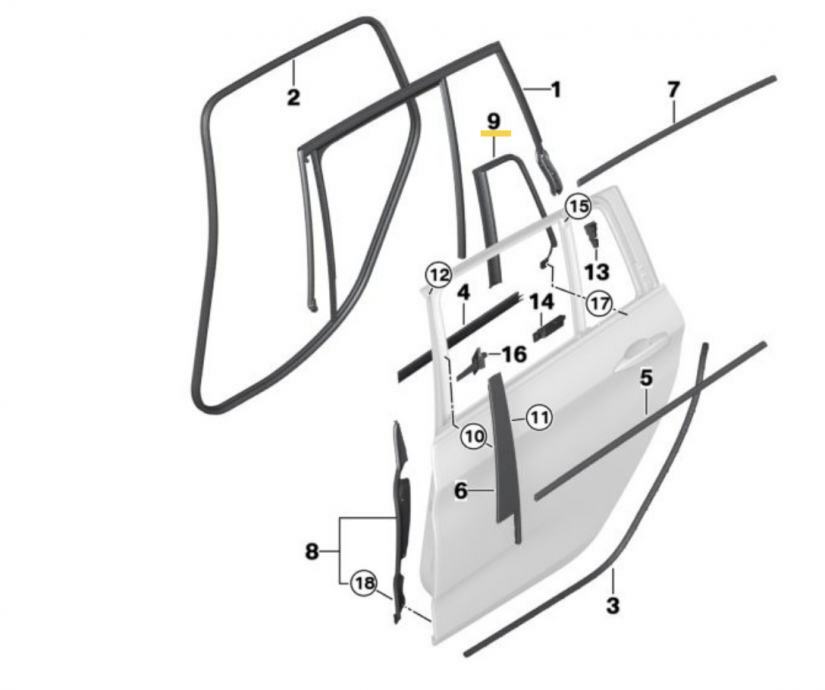 2
1
7
9
15
13
12
4
14
17
16
5
11
10
6
8
18
3